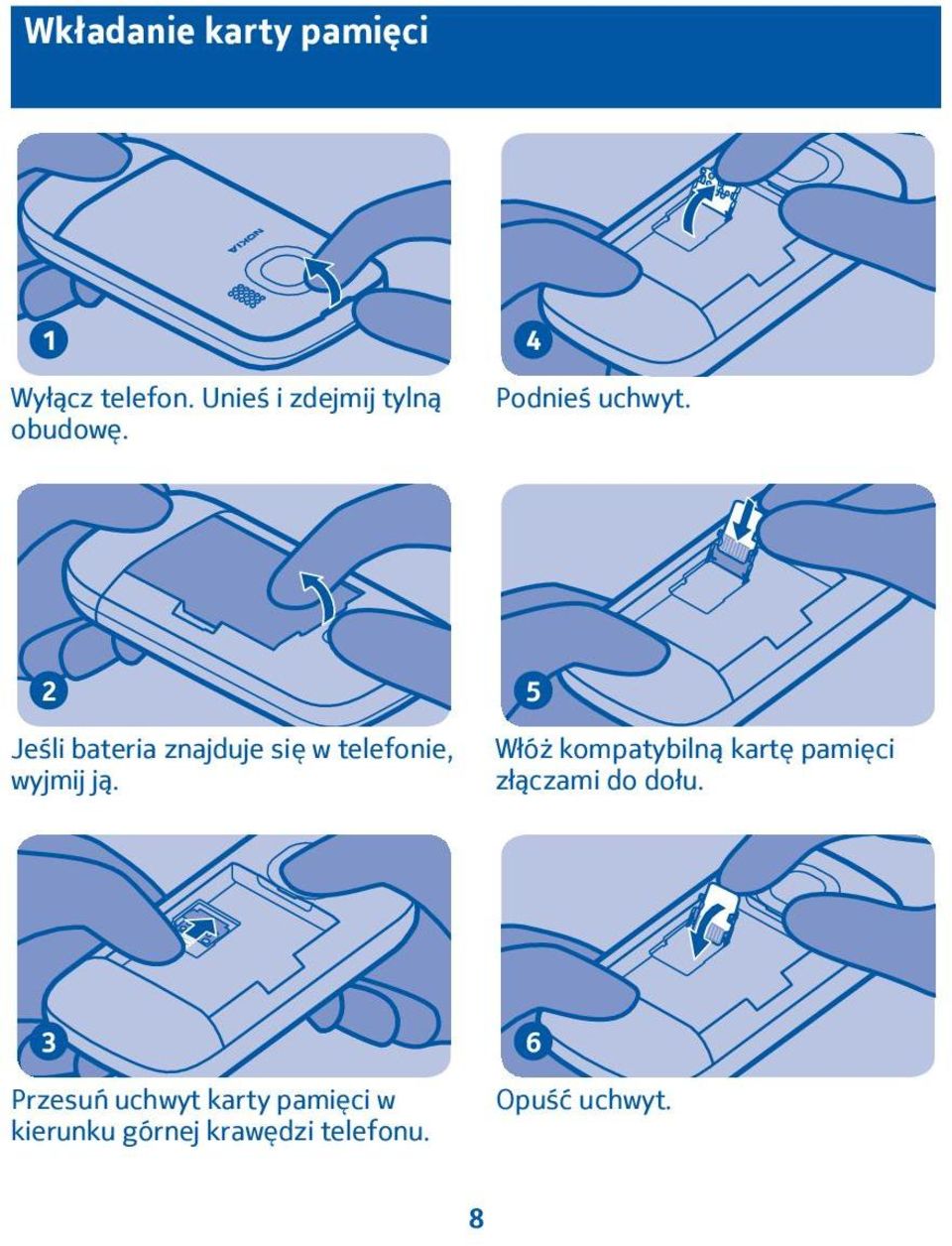 Wkładanie karty pamięci

NOKIA

1

Wyłącz telefon. Unieś i zdejmij tylną obudowę.

2

Jeśli bateria znajduje się w telefonie, wyjmij ją.

3

Przesuń uchwyt karty pamięci w kierunku górnej krawędzi telefonu.

4

Podnieś uchwyt.

5

Włóż kompatybilną kartę pamięci złączami do dołu.

6

Opuść uchwyt.

8