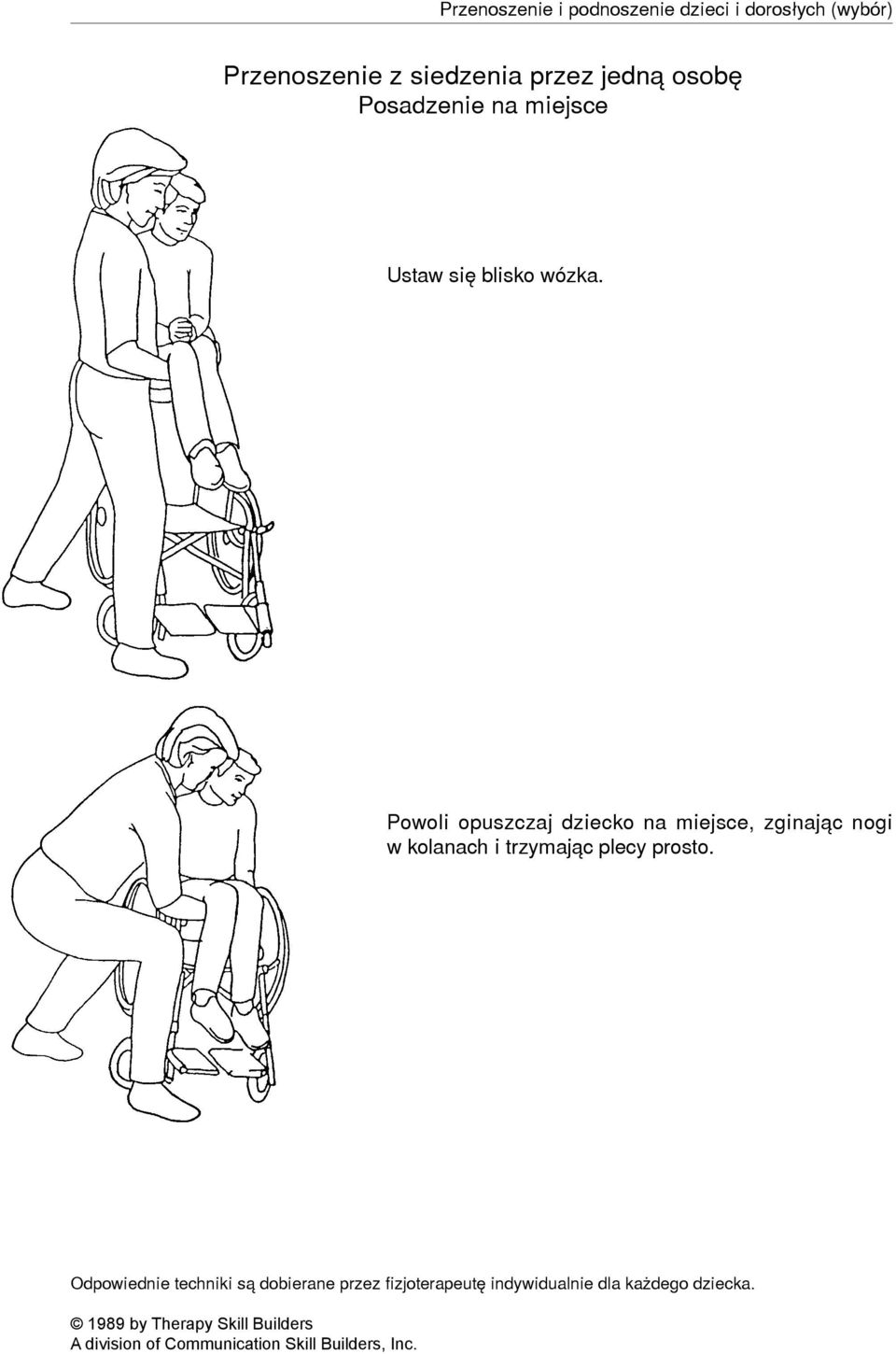 Przenoszenie i podnoszenie dzieci i dorosłych (wybór)

Przenoszenie z siedzenia przez jedną osobę
Posadzenie na miejsce

Ustaw się blisko wózka.

Powoli opuszczaj dziecko na miejsce, zginając nogi w kolanach i trzymając plecy prosto.

Odpowiednie techniki są dobierane przez fizjoterapeutę indywidualnie dla każdego dziecka.

© 1989 by Therapy Skill Builders
A division of Communication Skill Builders, Inc.