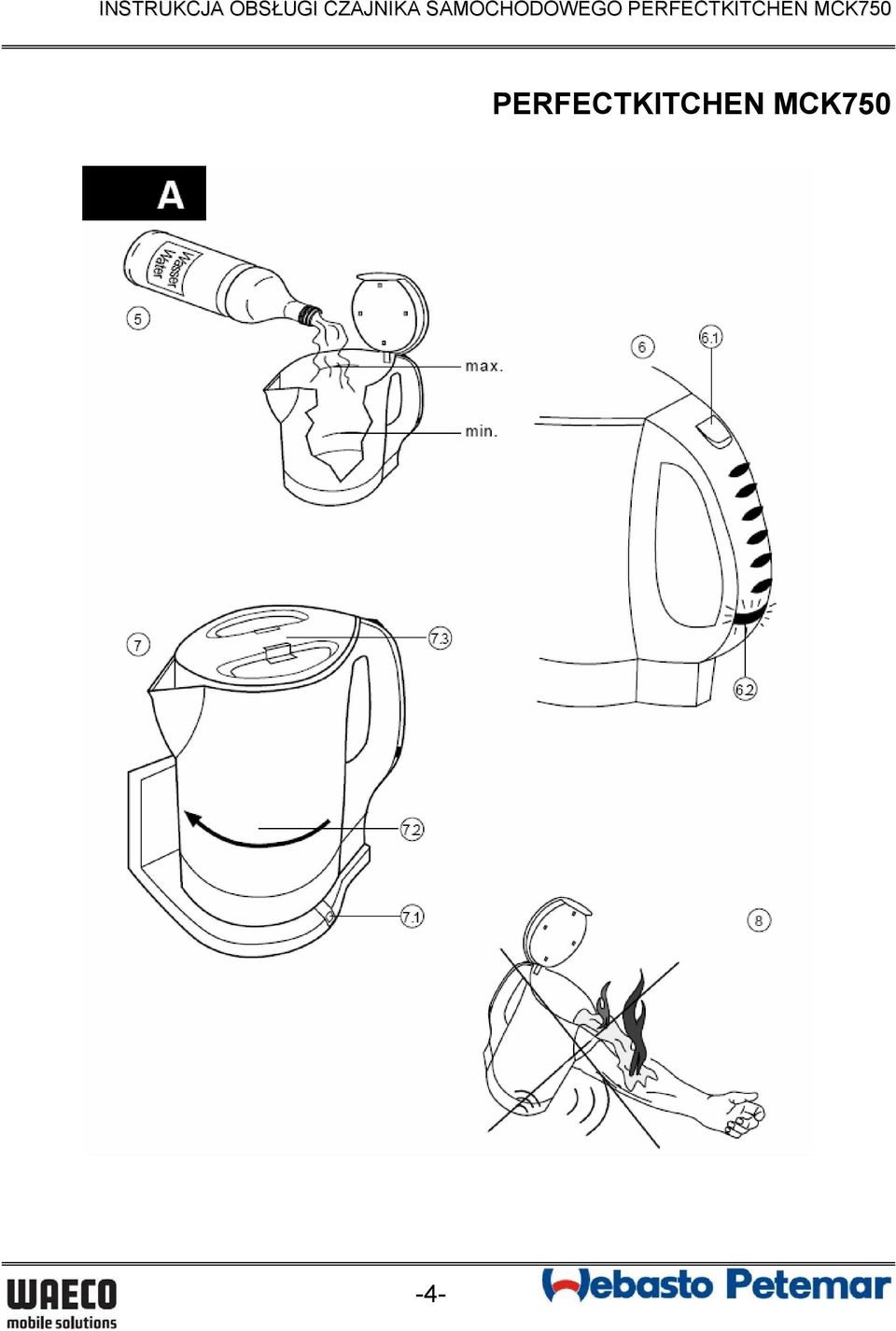 INSTRUKCJA OBSŁUGI CZAJNIKA SAMOCHODOWEGO PERFECTKITCHEN MCK750

PERFECTKITCHEN MCK750

A

Wasser Water

5

max.

min.

6

6.1

6.2

7

7.3

7.2

7.1

8

WAECO mobile solutions

-4-

Webasto Petemar