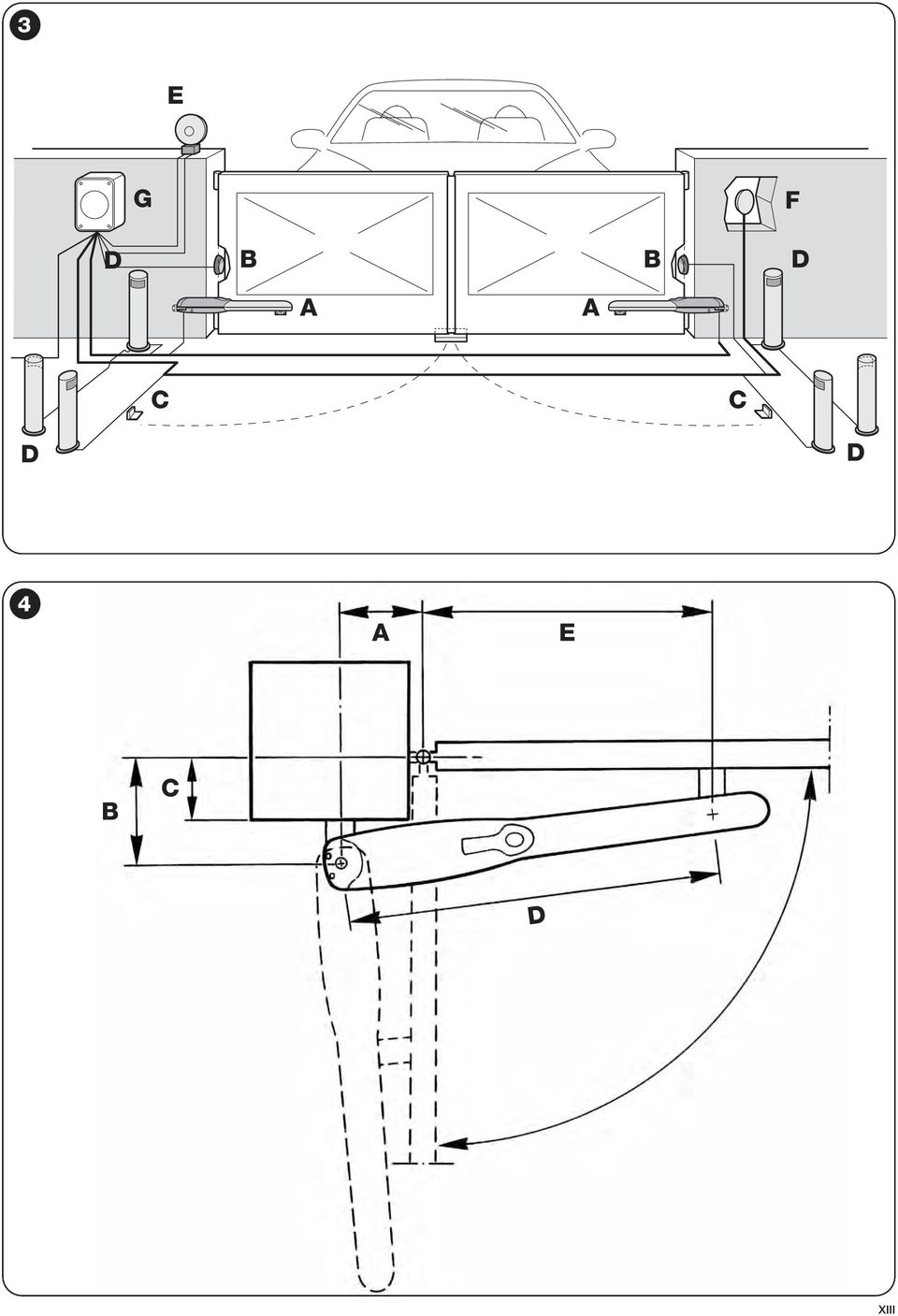 3

E

G

F

D

B

B

D

A

A

C

C

D

D

4

A

E

B

C

D

XIII