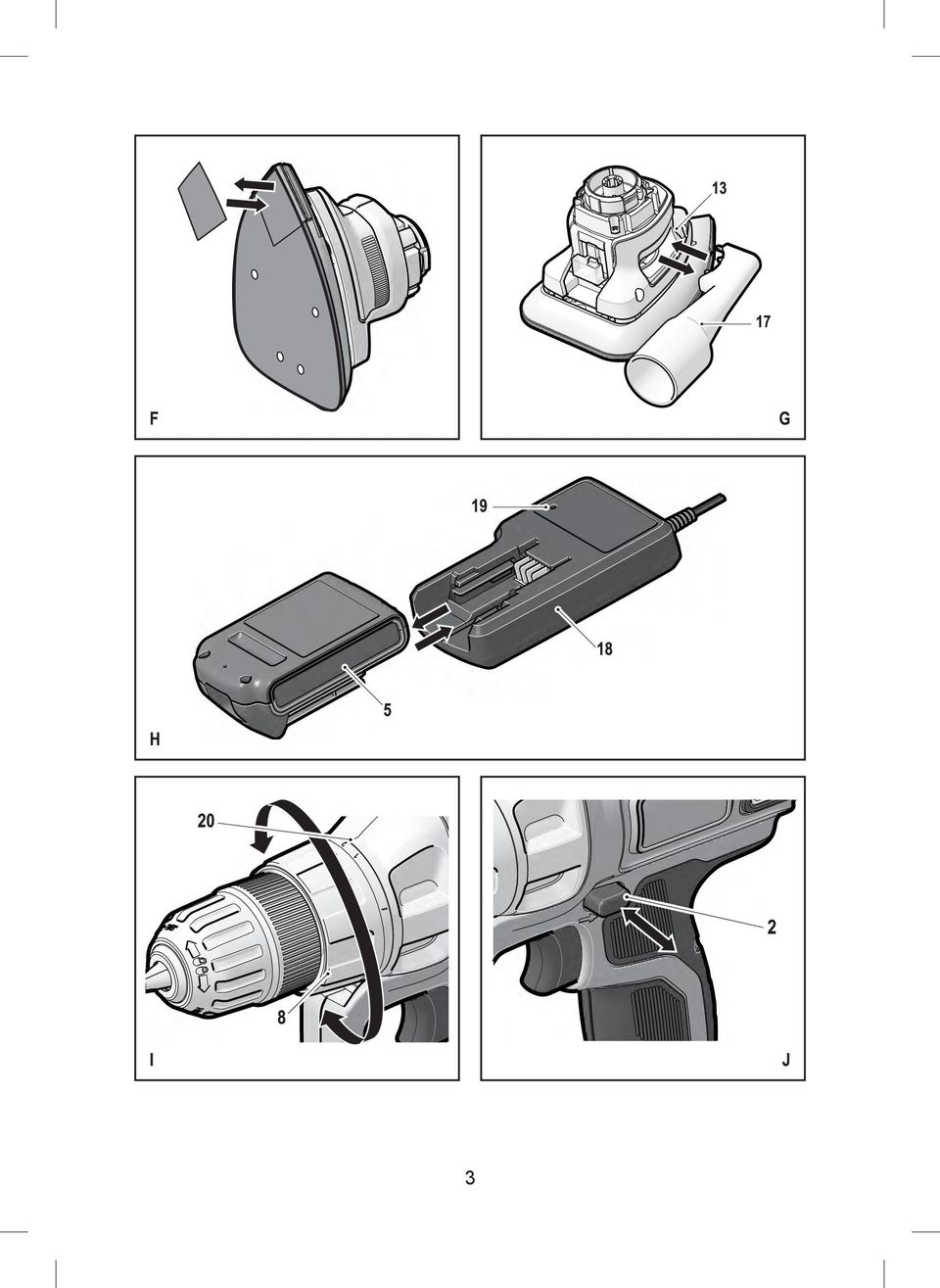 F

13

17

G

19

18

5

H

20

8

I

2

J

3