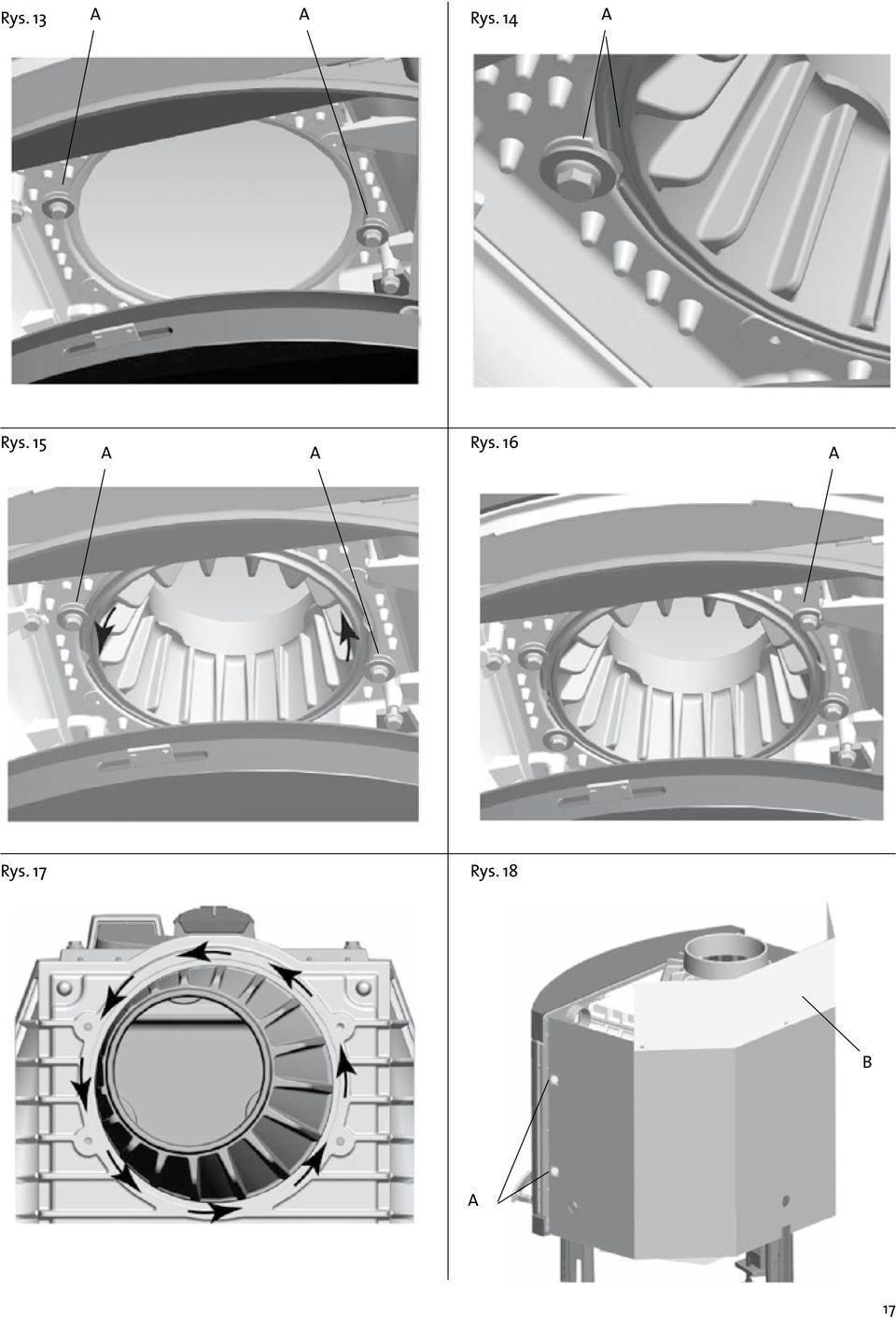 Rys. 13 A A

Rys. 14 A

Rys. 15 A A

Rys. 16 A

Rys. 17

Rys. 18

B

A

17