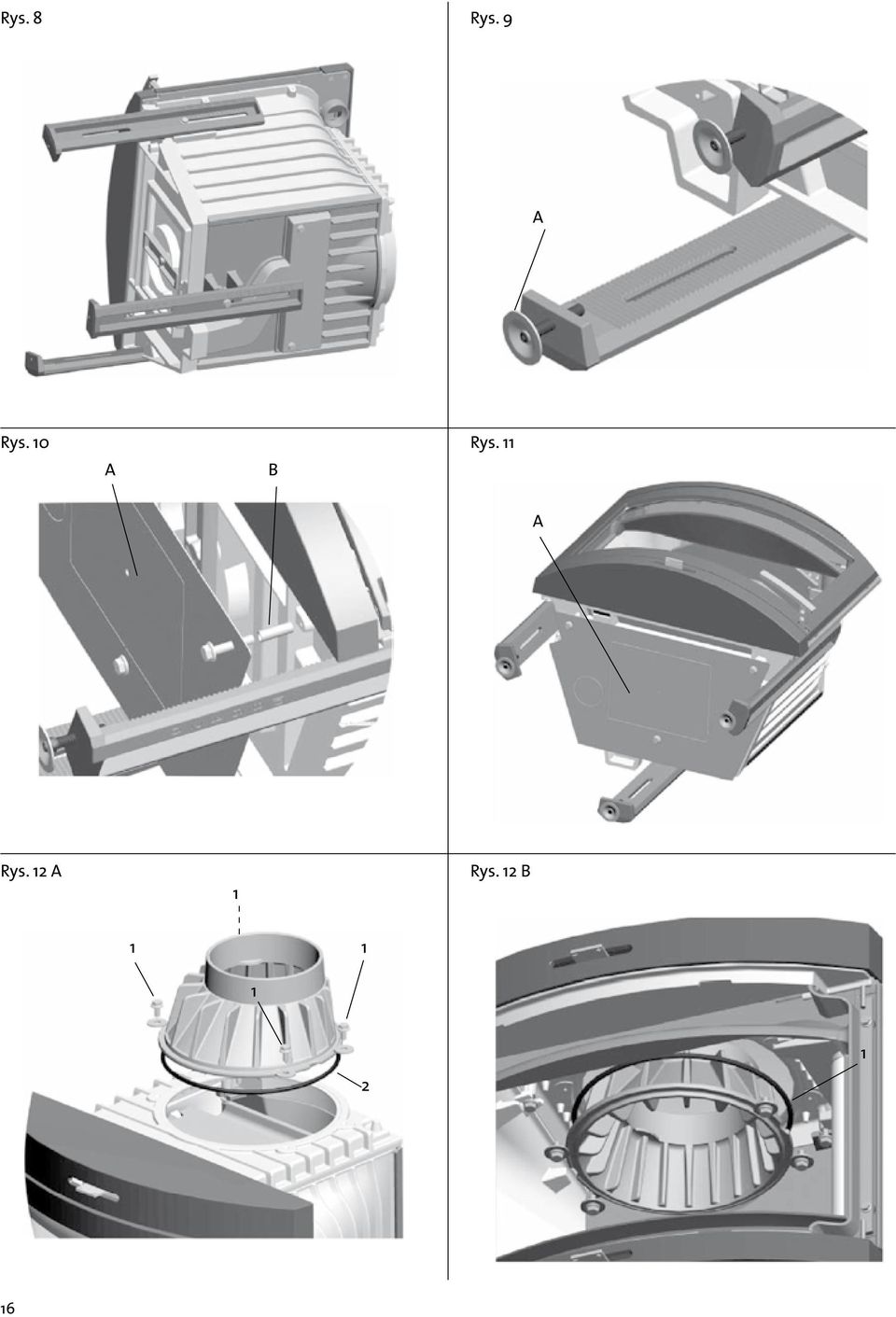 Rys. 8

Rys. 9

A

Rys. 10

A

B

Rys. 11

A

Rys. 12 A

1

1

1

1

2

Rys. 12 B

1

16