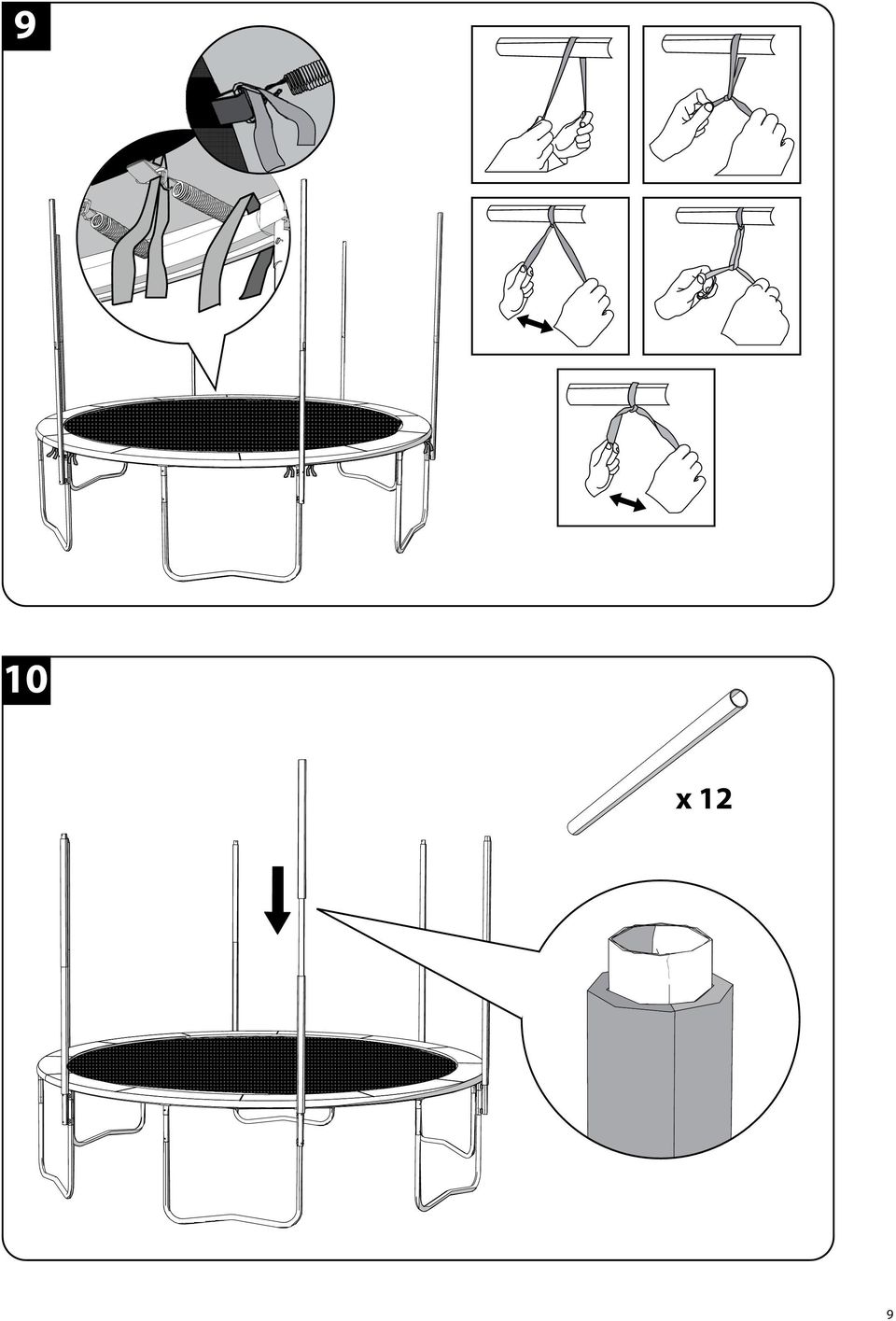 9

10

x 12

9