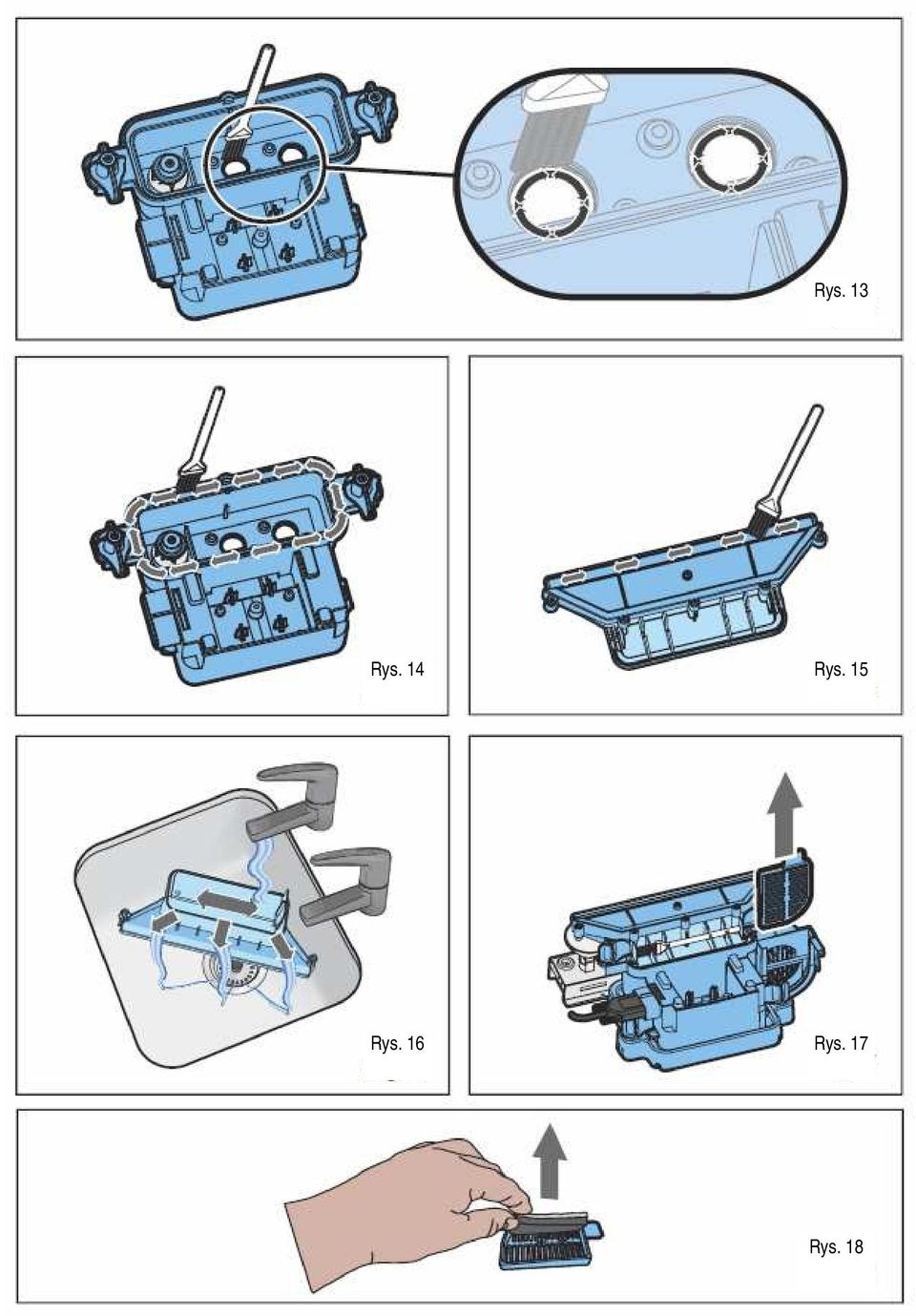 Rys. 13

Rys. 14

Rys. 15

Rys. 16

Rys. 17

Rys. 18