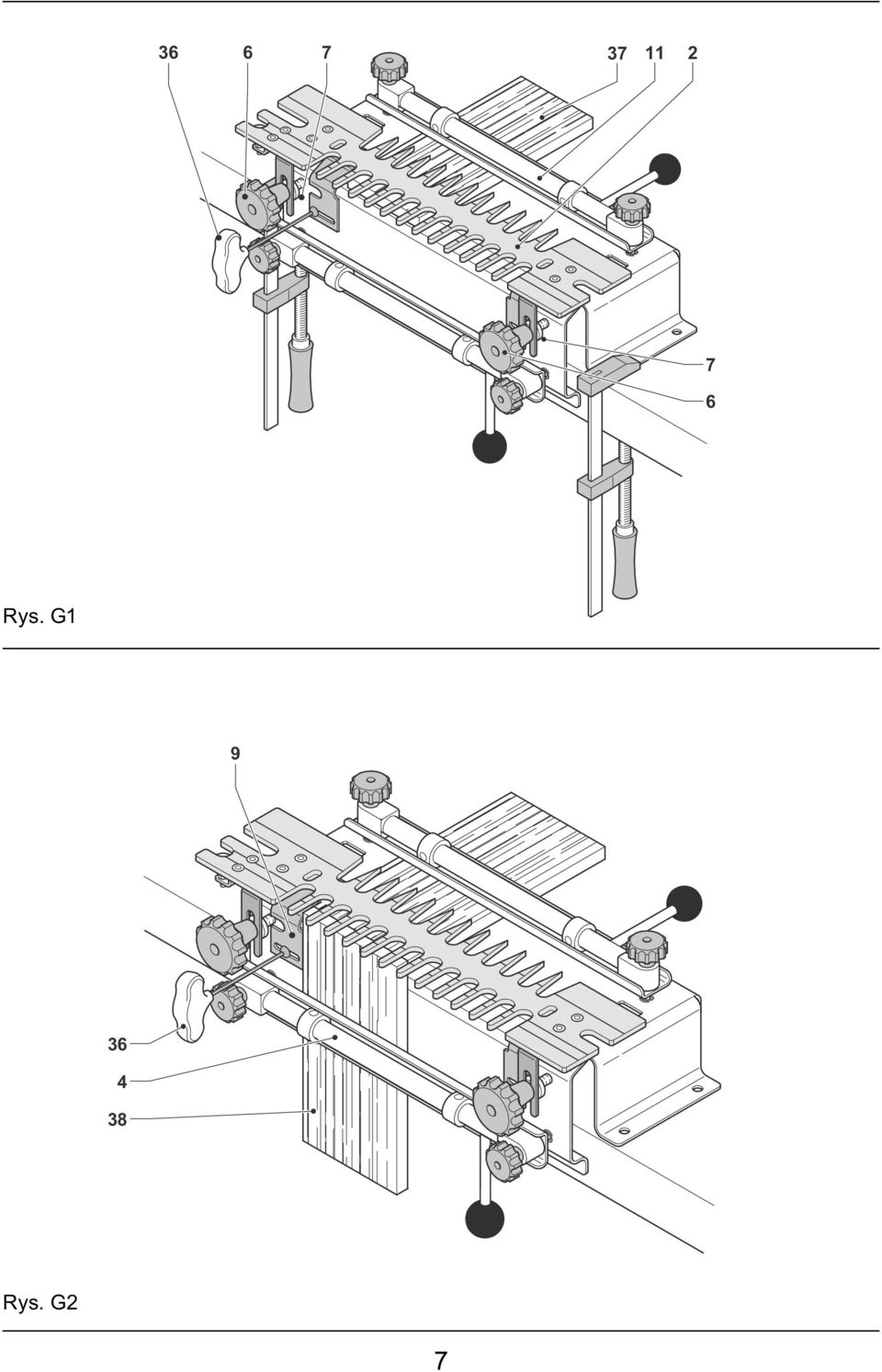 36 6 7 37 11 2

7

6

Rys. G1

9

36

4

38

Rys. G2

7