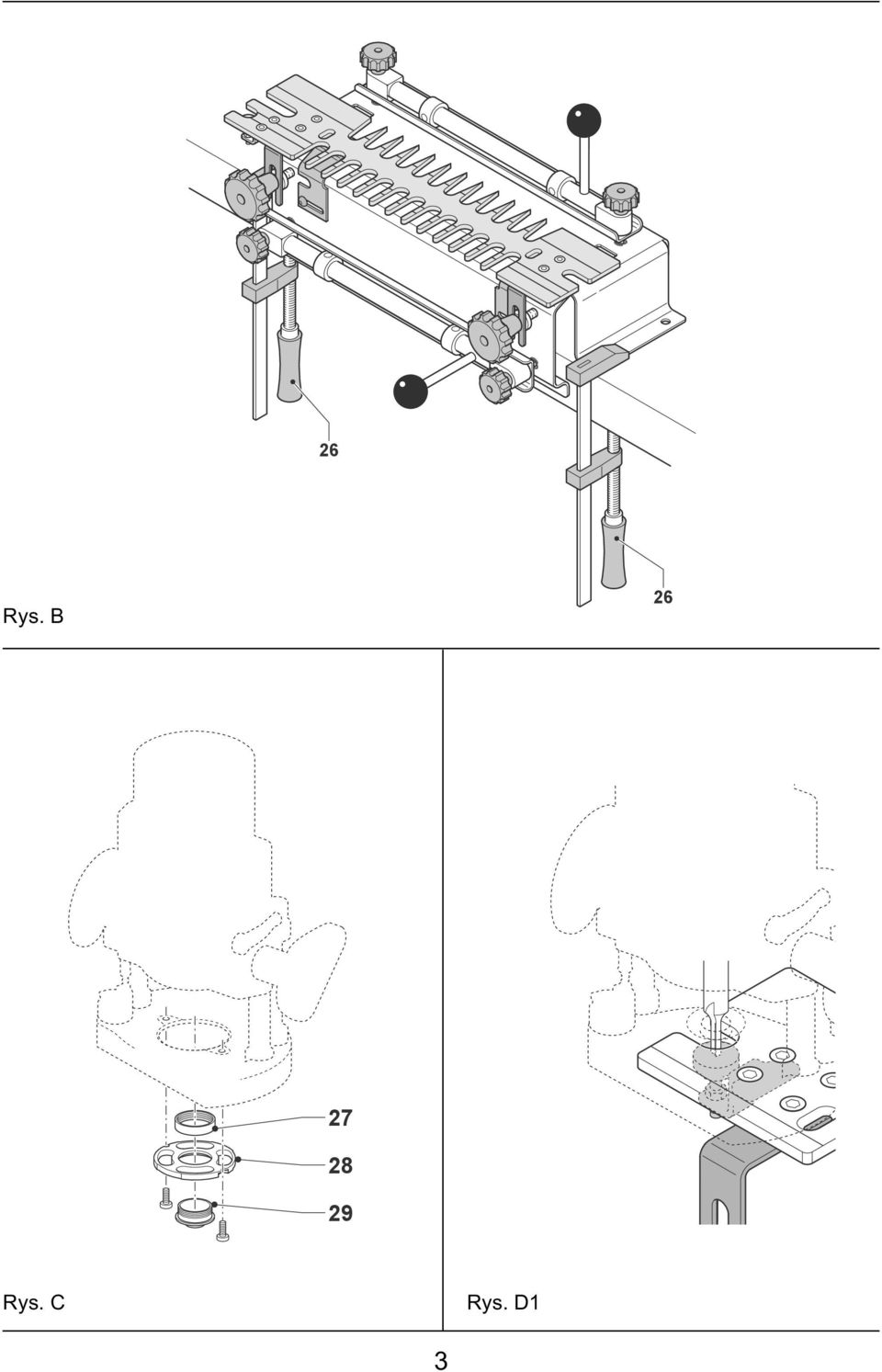 26

26

Rys. B

27

28

29

Rys. C

Rys. D1

3