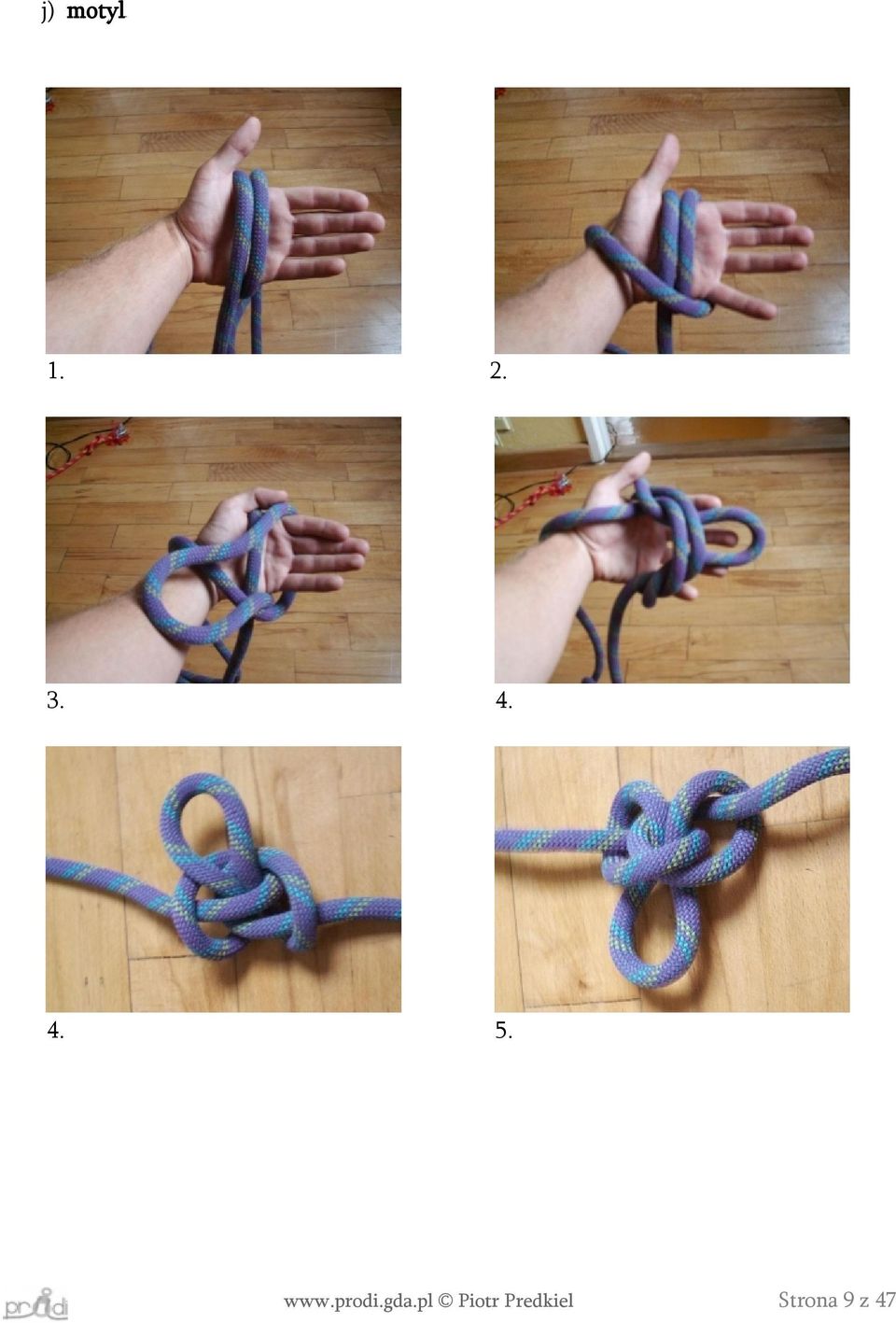 j) motyl

1.

2.

3.

4.

4.

5.

prodi

www.prodi.gda.pl © Piotr Predkiel

Strona 9 z 47