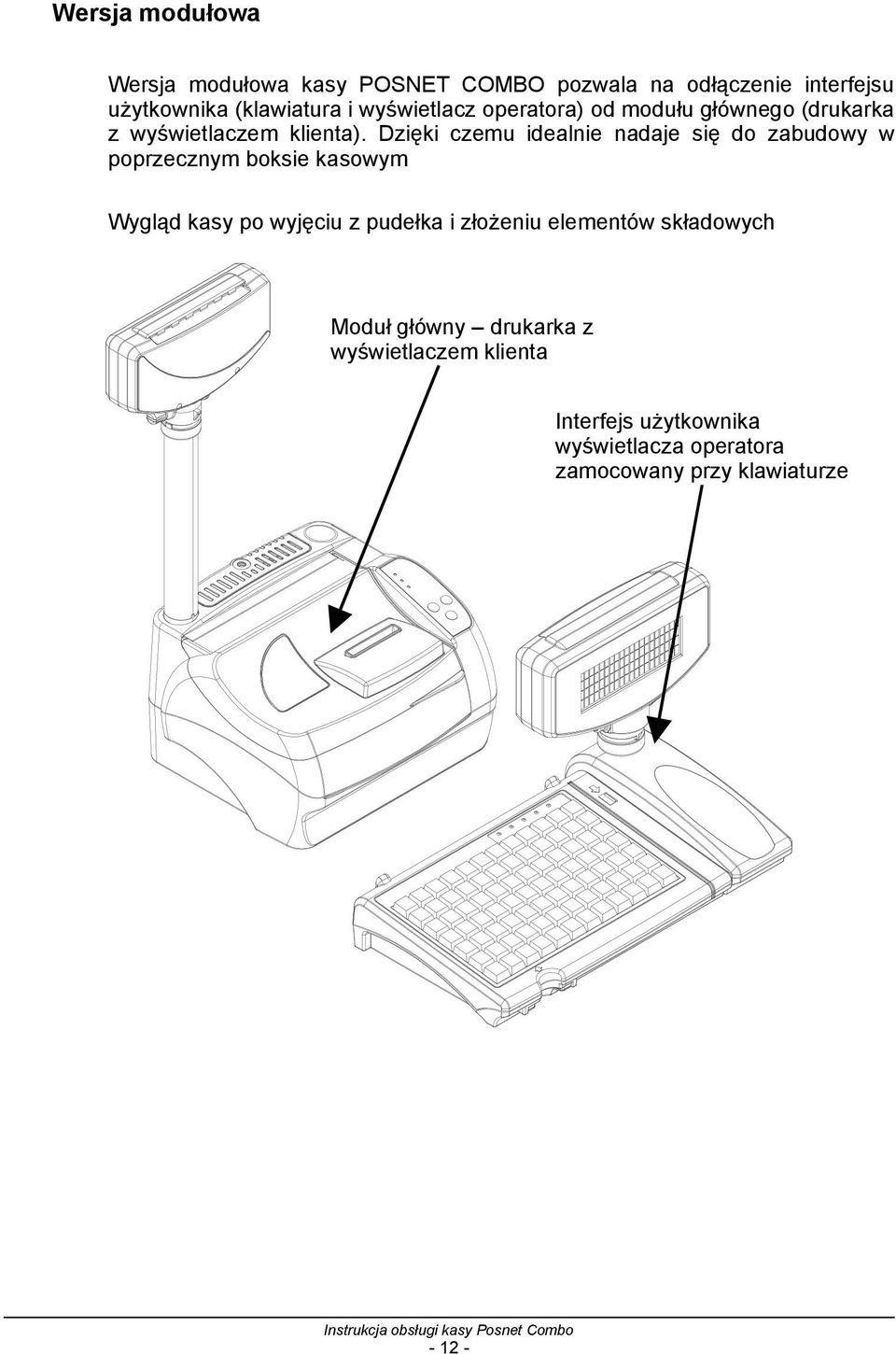 Wersja modułowa

Wersja modułowa kasy POSNET COMBO pozwala na odłączenie interfejsu użytkownika (klawiatura i wyświetlacz operatora) od modułu głównego (drukarka z wyświetlaczem klienta). Dzięki czemu idealnie nadaje się do zabudowy w poprzecznym boksie kasowym

Wygląd kasy po wyjęciu z pudełka i złożeniu elementów składowych

Moduł główny – drukarka z wyświetlaczem klienta

Interfejs użytkownika wyświetlacza operatora zamocowany przy klawiaturze

Instrukcja obsługi kasy Posnet Combo
- 12 -