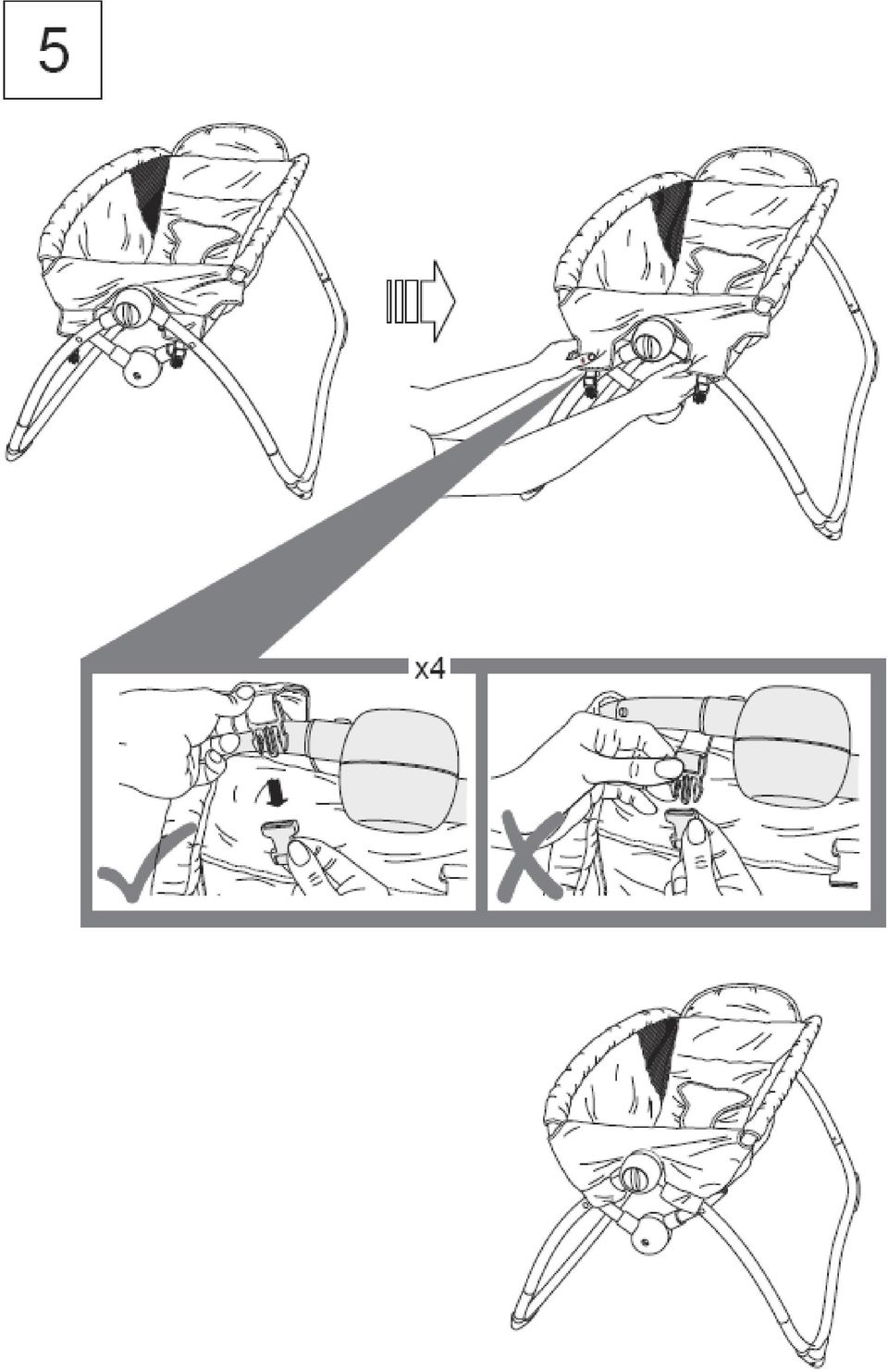 5

x4