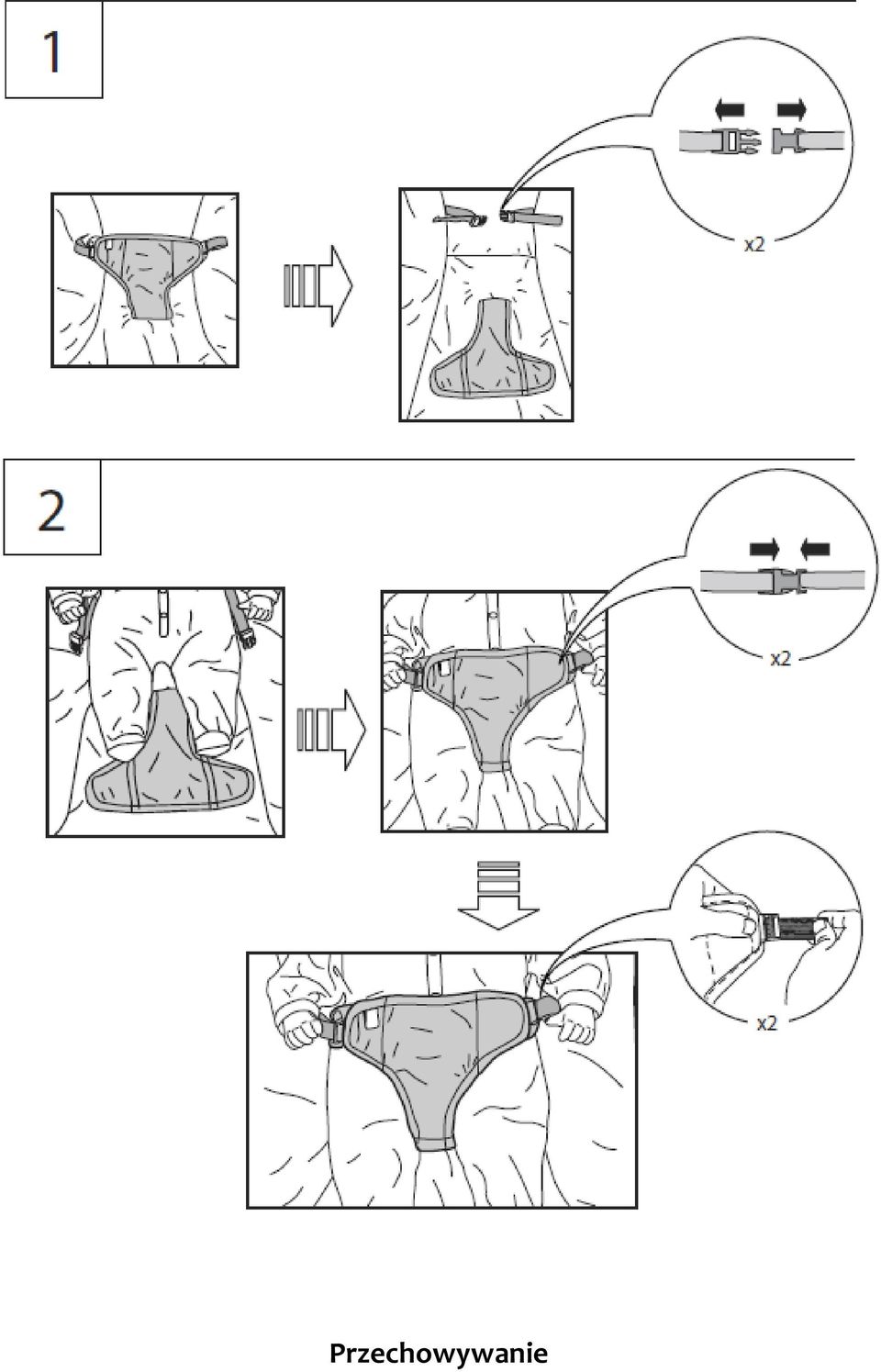 1

x2

2

x2

x2

Przechowywanie