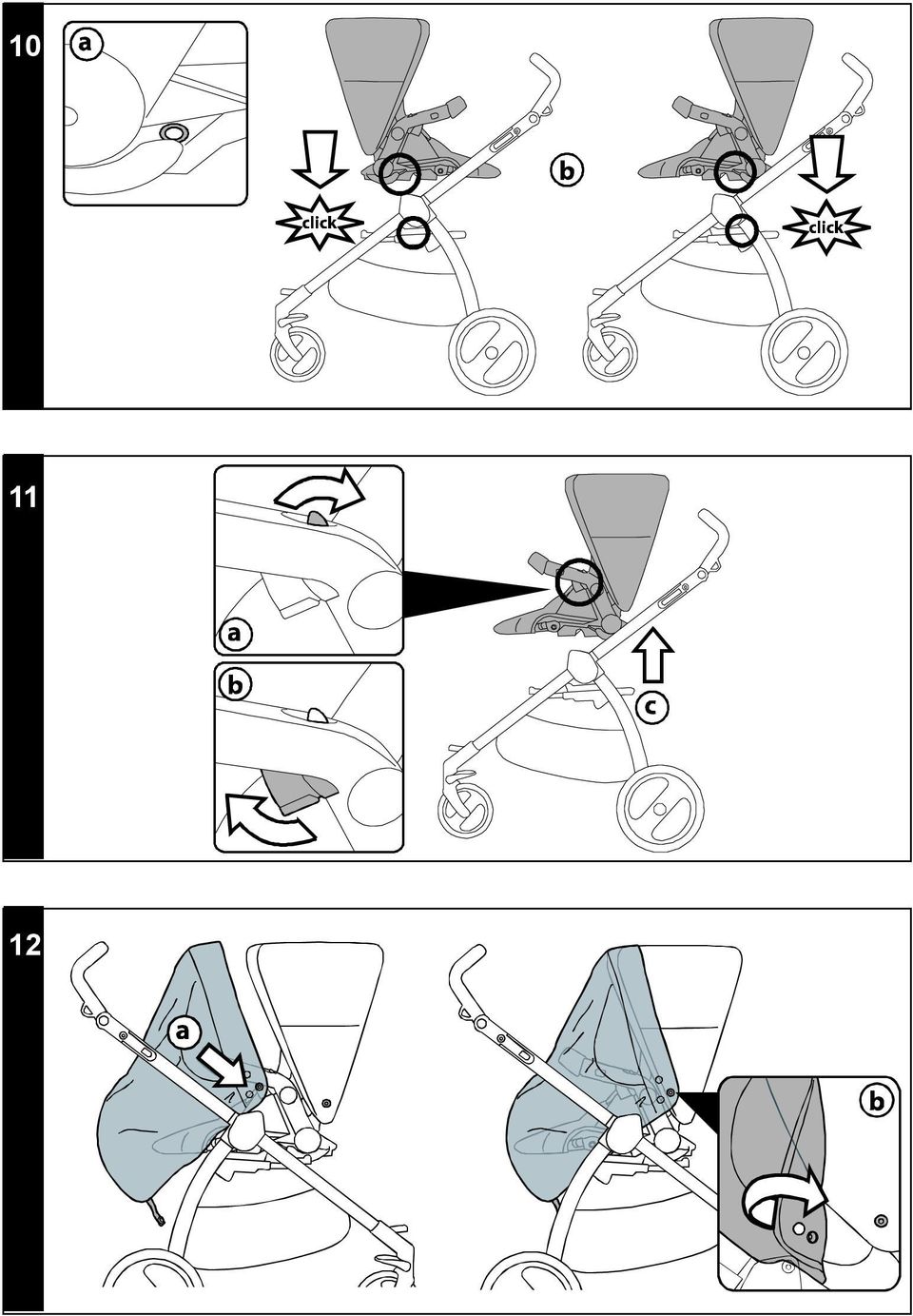 10
a
click
b
click

11
a
b
c

12
a
b