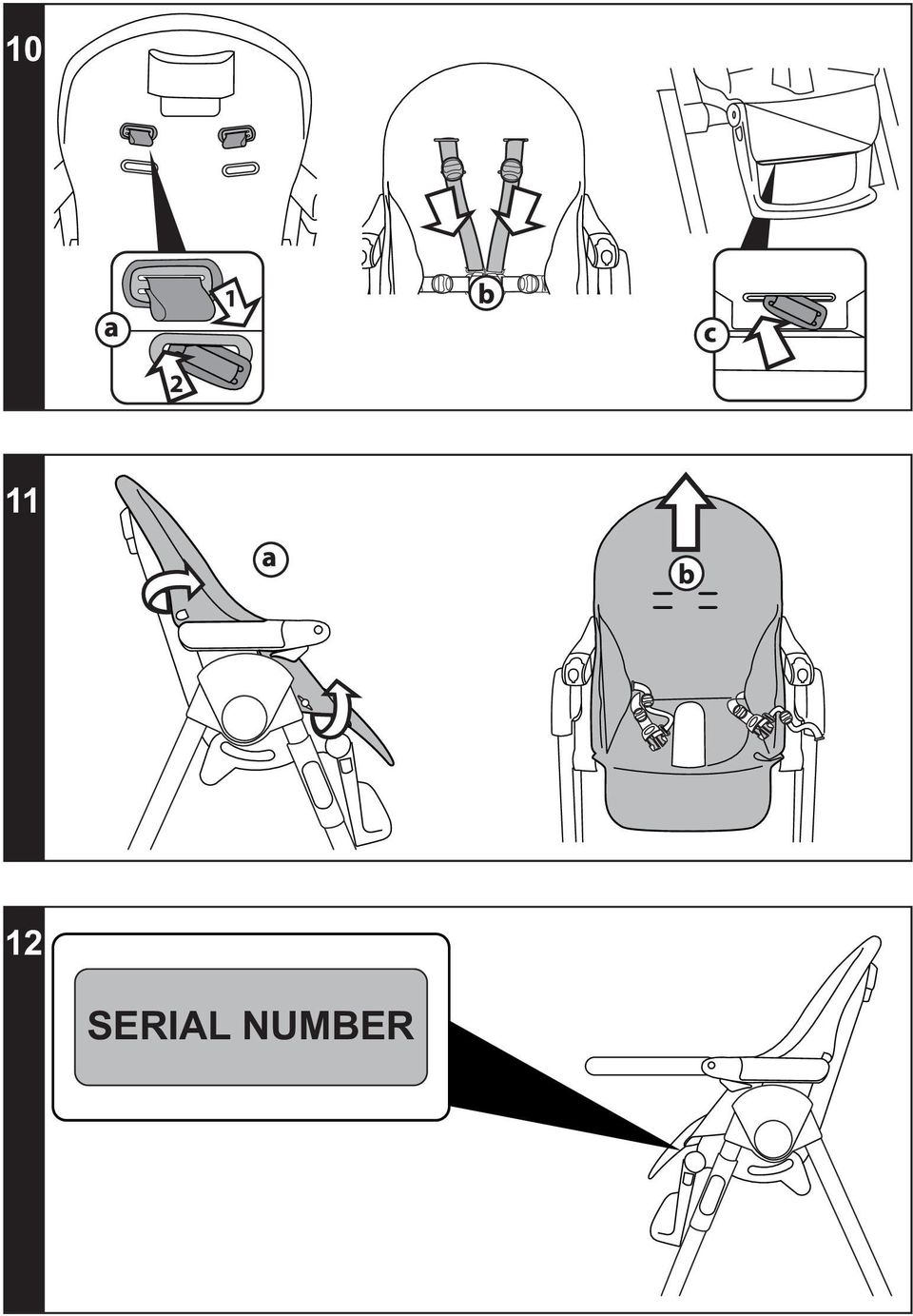 10

a
1
2

b

c

11

a

b

12

SERIAL NUMBER