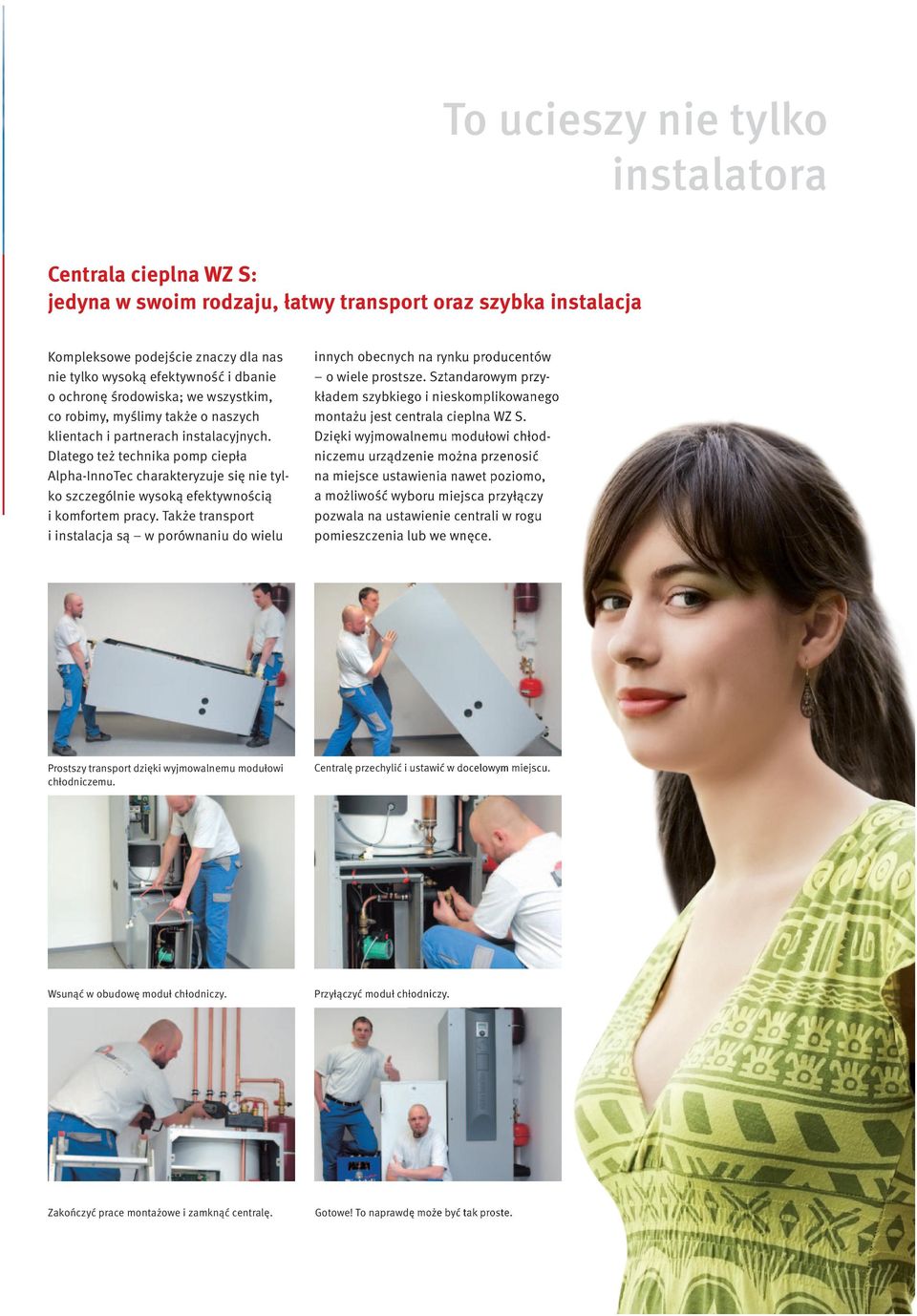 To ucieszy nie tylko instalatora

Centrala cieplna WZ S:
jedyna w swoim rodzaju, łatwy transport oraz szybka instalacja

Kompleksowe podejście znaczy dla nas nie tylko wysoką efektywność i dbanie o ochronę środowiska; we wszystkim, co robimy, myślimy także o naszych klientach i partnerach instalacyjnych. Dlatego też technika pomp ciepła Alpha-InnoTec charakteryzuje się nie tylko szczególnie wysoką efektywnością i komfortem pracy. Także transport i instalacja są – w porównaniu do wielu innych obecnych na rynku producentów – o wiele prostsze. Sztandarowym przykładem szybkiego i nieskomplikowanego montażu jest centrala cieplna WZ S. Dzięki wyjmowalnemu modułowi chłodniczemu urządzenie można przenosić na miejsce ustawienia nawet poziomo, a możliwość wyboru miejsca przyłączy pozwala na ustawienie centrali w rogu pomieszczenia lub we wnęce.

Prostszy transport dzięki wyjmowalnemu modułowi chłodniczemu.

Centralę przechylić i ustawić w docelowym miejscu.

Wsunąć w obudowę moduł chłodniczy.

Przyłączyć moduł chłodniczy.

Zakończyć prace montażowe i zamknąć centralę.

Gotowe! To naprawdę może być tak proste.