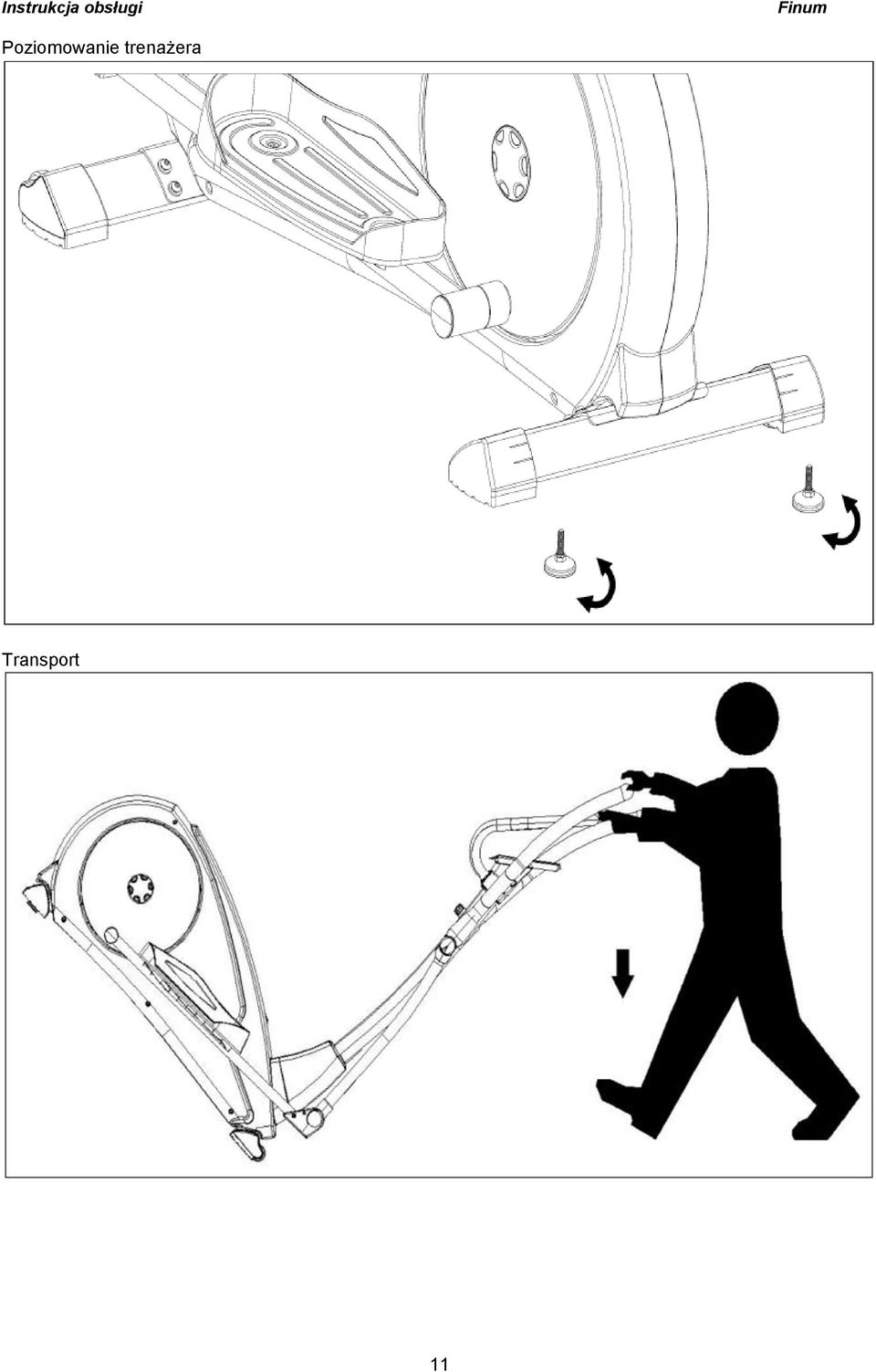 Instrukcja obsługi

Finum

Poziomowanie trenażera

Transport

11