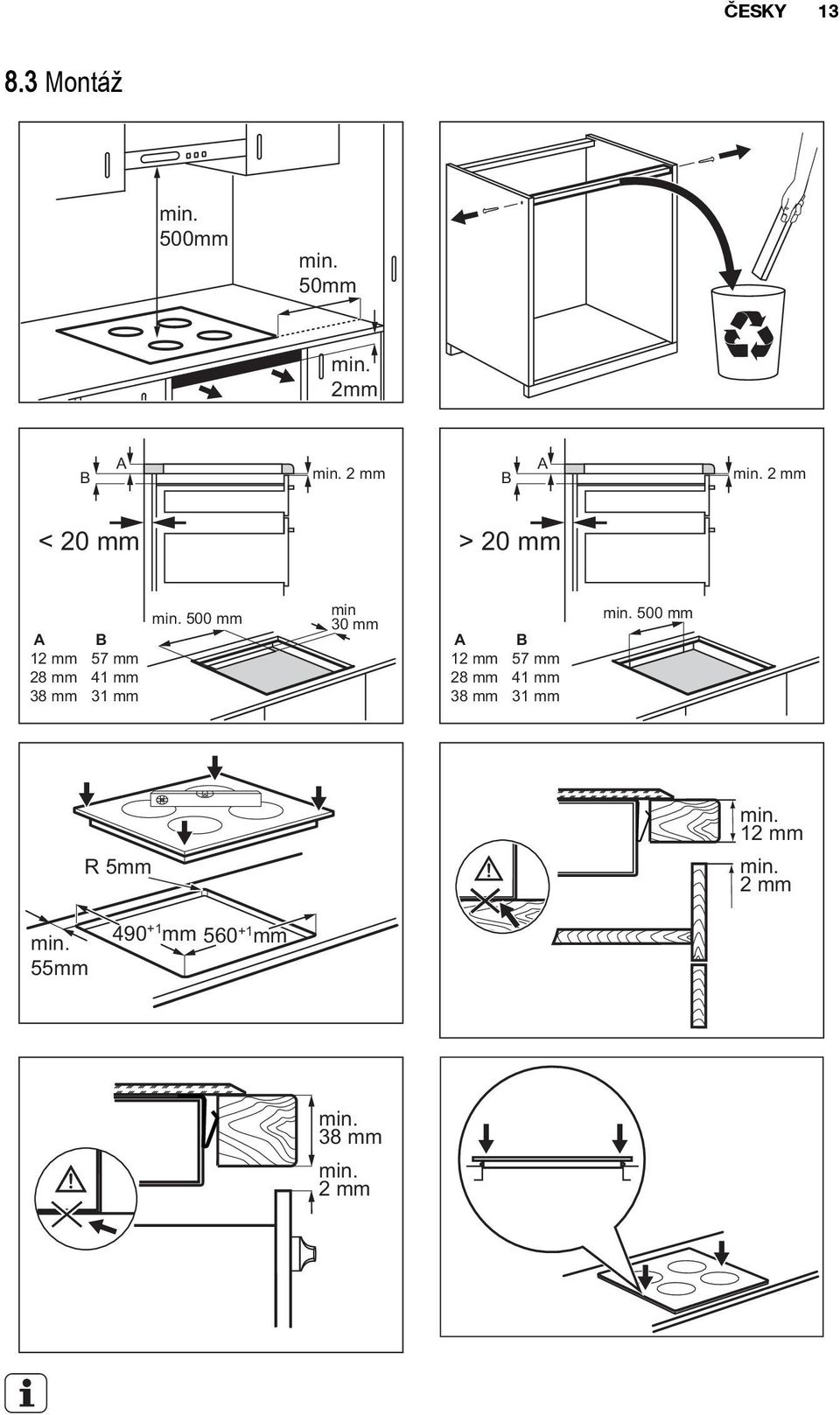 ČESKY 13

8.3 Montáž

min. 500mm

min. 50mm

min. 2mm

B A

min. 2 mm

< 20 mm

| A | B |
|---|---|
| 12 mm | 57 mm |
| 28 mm | 41 mm |
| 38 mm | 31 mm |

min. 500 mm

min 30 mm

B A

min. 2 mm

> 20 mm

| A | B |
|---|---|
| 12 mm | 57 mm |
| 28 mm | 41 mm |
| 38 mm | 31 mm |

min. 500 mm

R 5mm

min. 55mm

$490^{+1}$mm $560^{+1}$mm

min. 12 mm

min. 2 mm

min. 38 mm

min. 2 mm