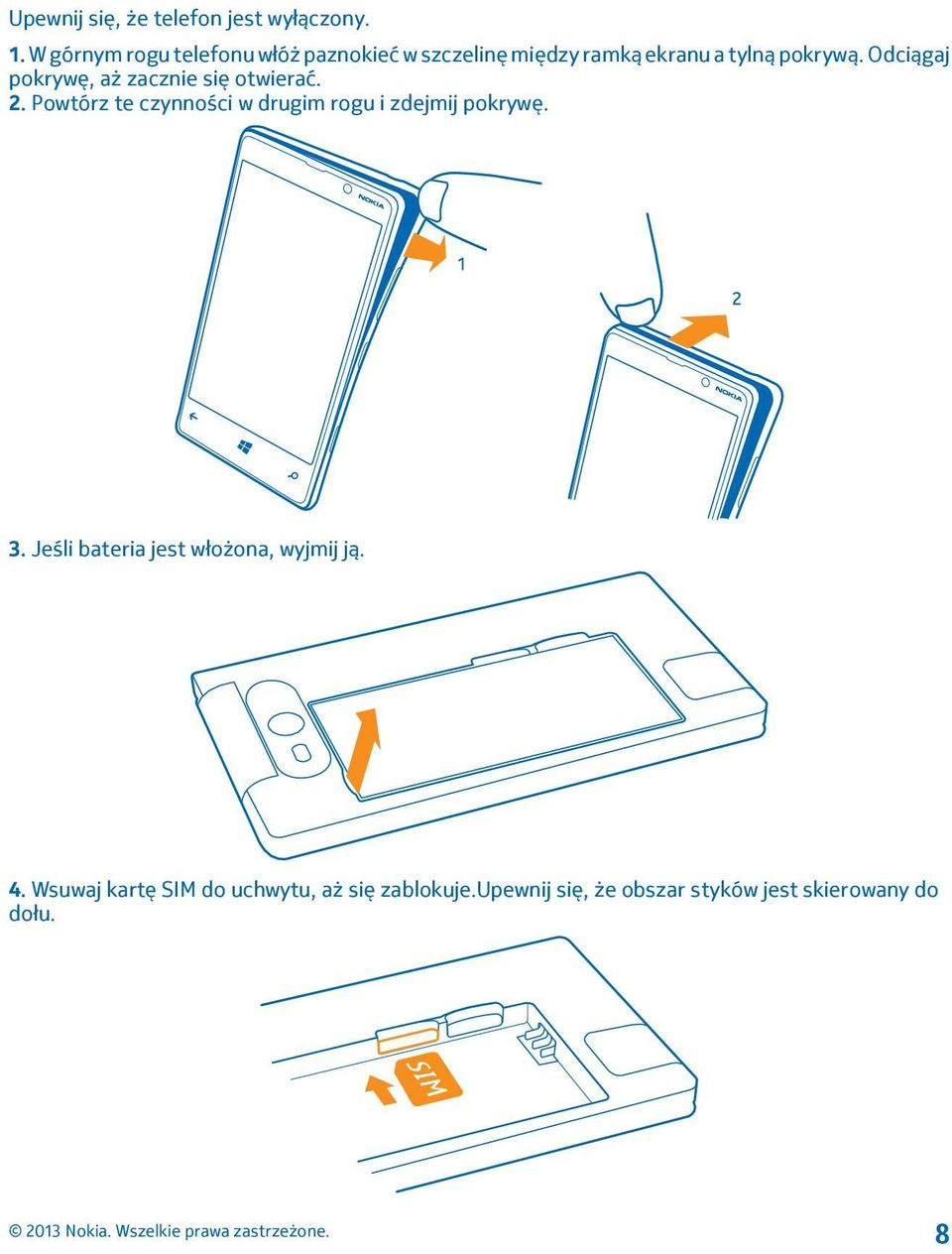 Upewnij się, że telefon jest wyłączony.

1. W górnym rogu telefonu włóż paznokieć w szczelinę między ramką ekranu a tylną pokrywą. Odciągaj pokrywę, aż zacznie się otwierać.
2. Powtórz te czynności w drugim rogu i zdejmij pokrywę.

NOKIA
1
2
NOKIA

3. Jeśli bateria jest włożona, wyjmij ją.

4. Wsuwaj kartę SIM do uchwytu, aż się zablokuje.Upewnij się, że obszar styków jest skierowany do dołu.

SIM

© 2013 Nokia. Wszelkie prawa zastrzeżone.
8