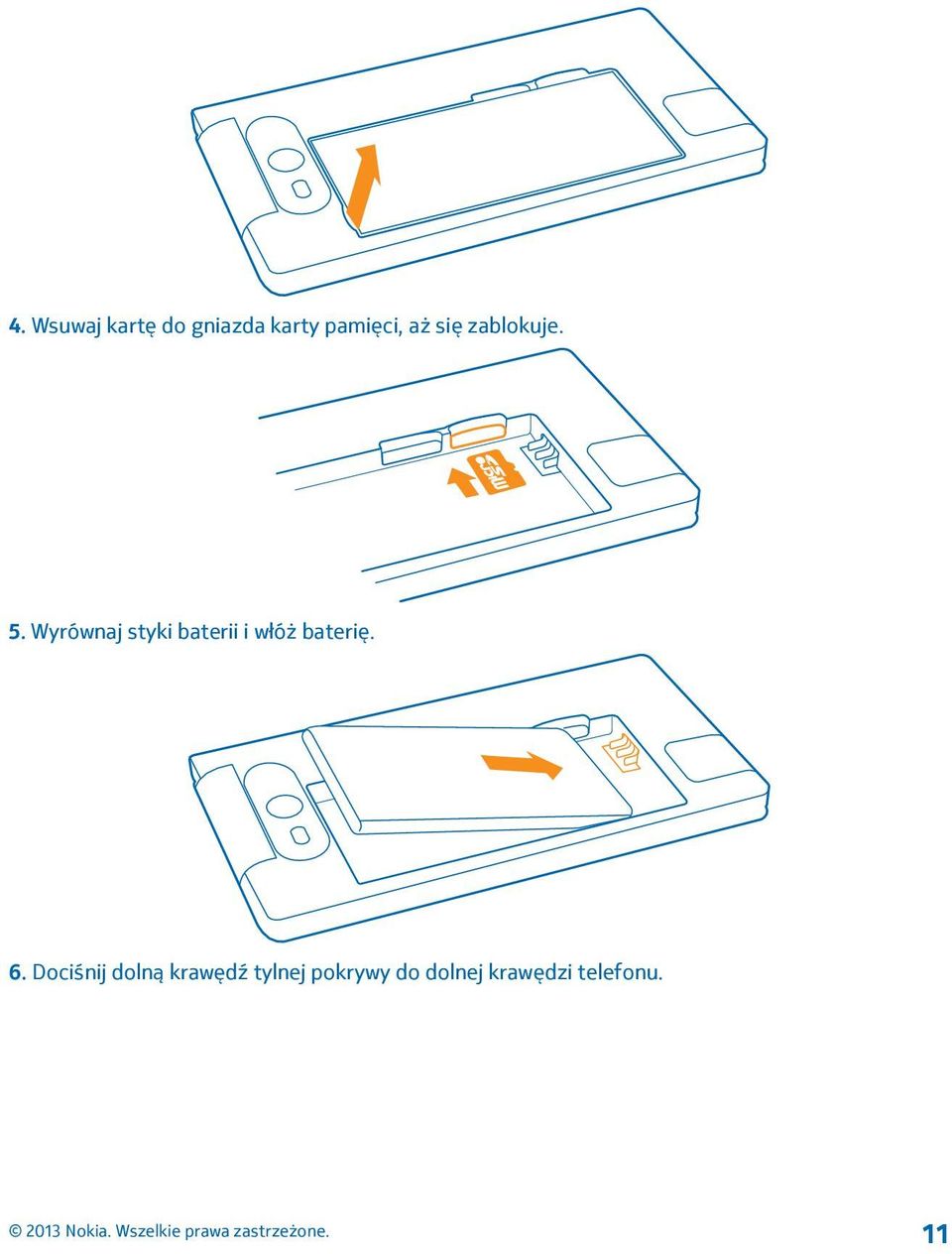 4. Wsuwaj kartę do gniazda karty pamięci, aż się zablokuje.

5. Wyrównaj styki baterii i włóż baterię.

6. Dociśnij dolną krawędź tylnej pokrywy do dolnej krawędzi telefonu.

© 2013 Nokia. Wszelkie prawa zastrzeżone.

11