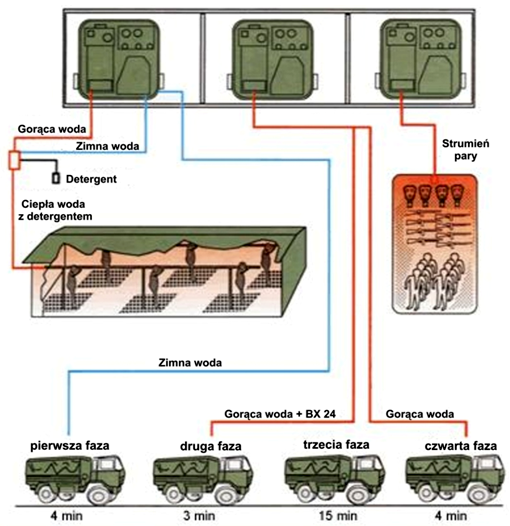 Gorąca woda
Zimna woda
Detergent
Ciepła woda z detergentem
Strumień pary
Zimna woda
Gorąca woda + BX 24
Gorąca woda
pierwsza faza
druga faza
trzecia faza
czwarta faza
4 min
3 min
15 min
4 min