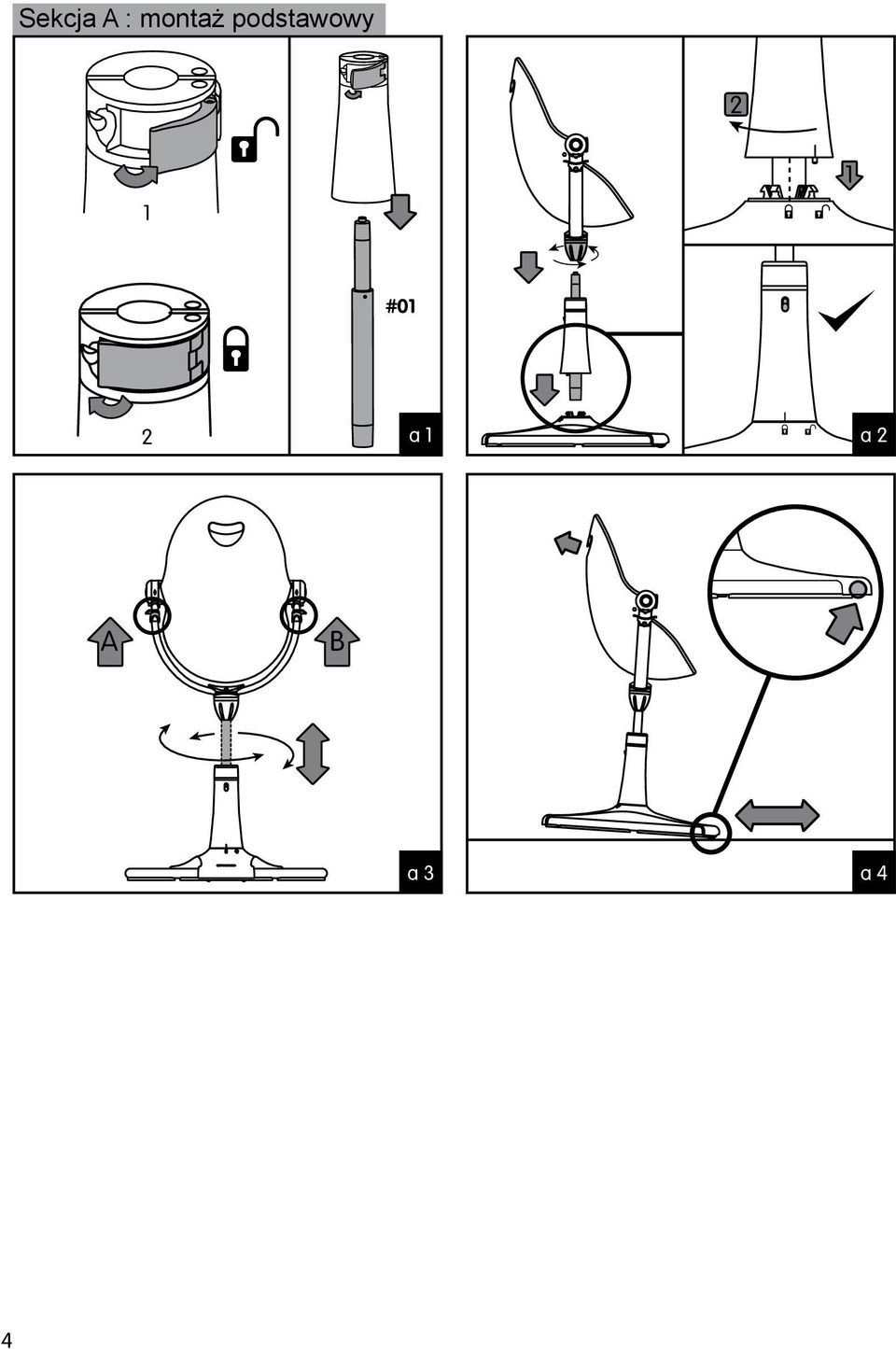 Sekcja A : montaż podstawowy

1

2

#01

a 1

2

1

a 2

A

B

a 3

a 4

4