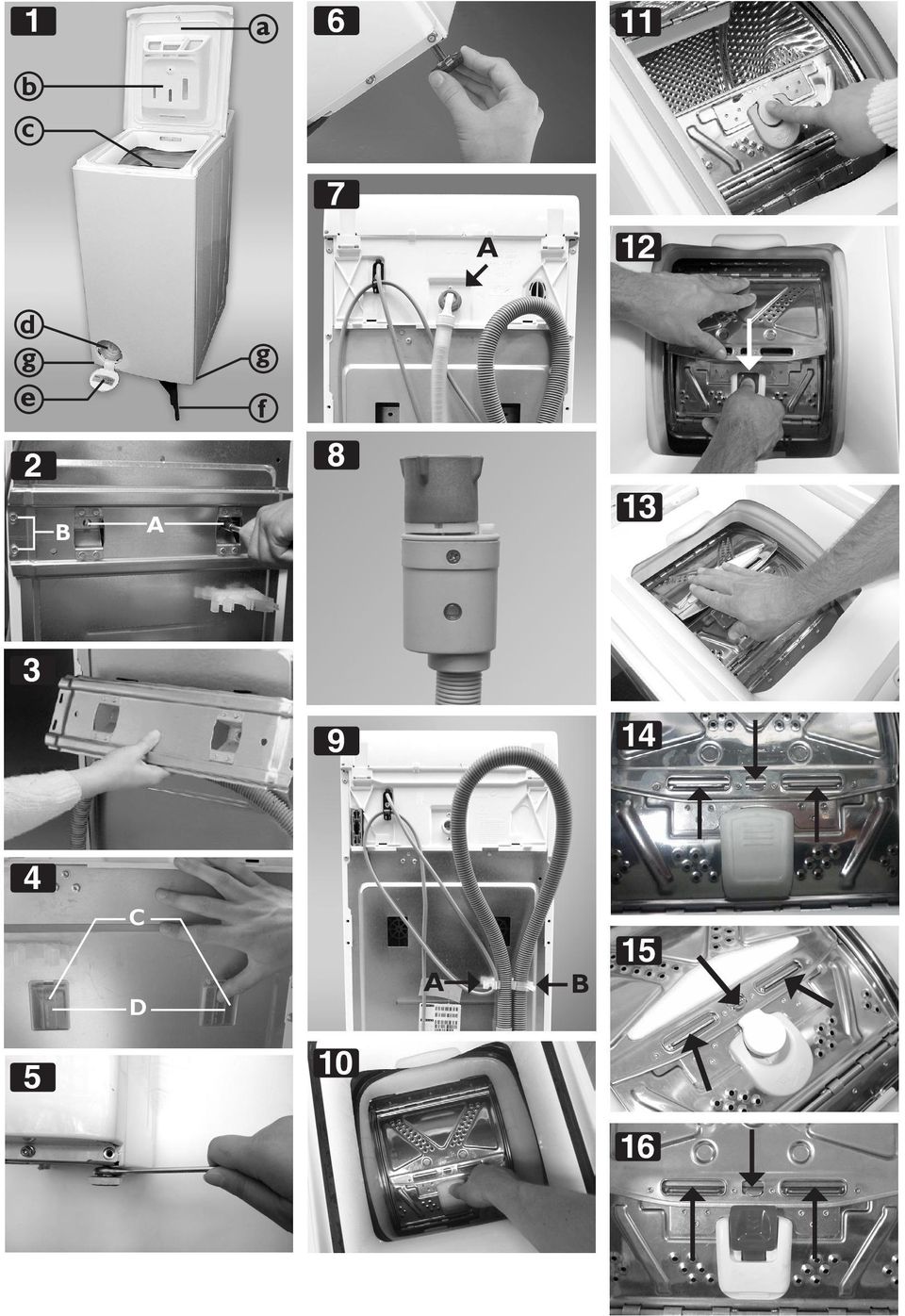 1
a
b
c
d
g
e
g
f

2
B
A

3

4
C
D

5

6

7
A

8

9
A
B

10

11

12

13

14

15

16