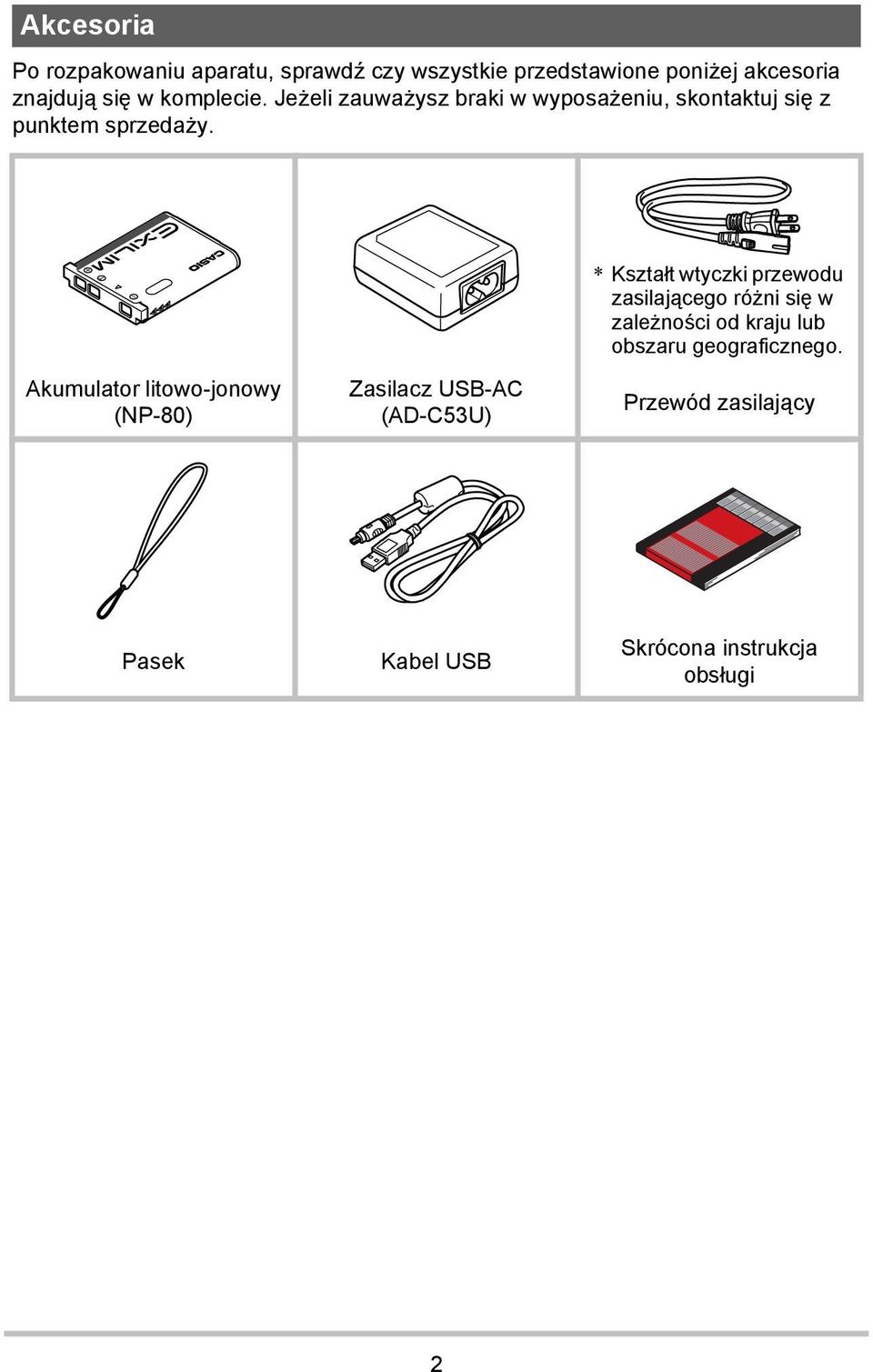 Akcesoria

Po rozpakowaniu aparatu, sprawdź czy wszystkie przedstawione poniżej akcesoria znajdują się w komplecie. Jeżeli zauważysz braki w wyposażeniu, skontaktuj się z punktem sprzedaży.

| EXILIM CASIO Akumulator litowo-jonowy (NP-80) | Zasilacz USB-AC (AD-C53U) | * Kształt wtyczki przewodu zasilającego różni się w zależności od kraju lub obszaru geograficznego. Przewód zasilający |
|---|---|---|
| Pasek | Kabel USB | Skrócona instrukcja obsługi |

2