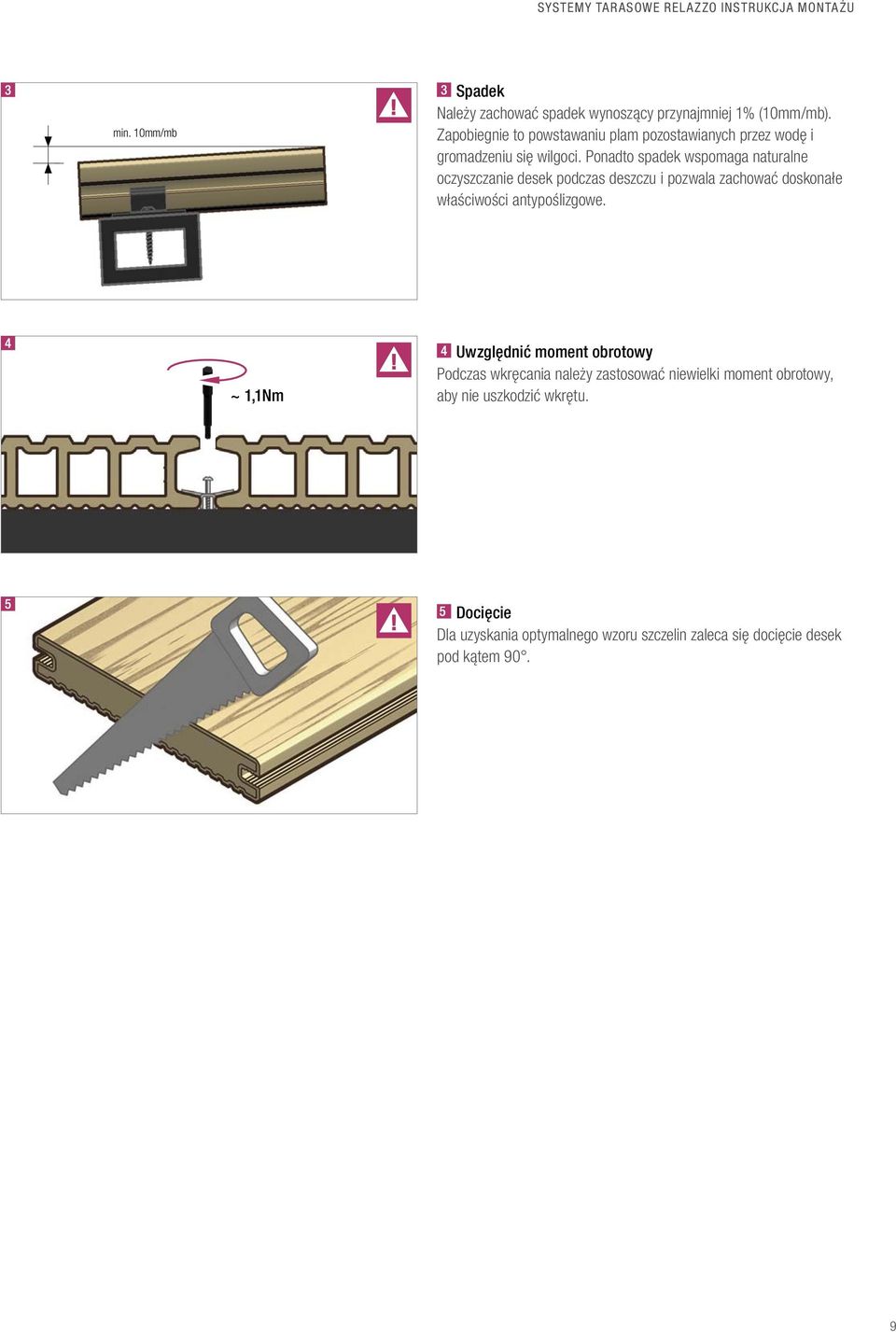 SYSTEMY TARASOWE RELAZZO INSTRUKCJA MONTAŻU

3

min. 10mm/mb

3 Spadek

Należy zachować spadek wynoszący przynajmniej 1% (10mm/mb). Zapobiegnie to powstawaniu plam pozostawianych przez wodę i gromadzeniu się wilgoci. Ponadto spadek wspomaga naturalne oczyszczanie desek podczas deszczu i pozwala zachować doskonałe właściwości antypoślizgowe.

4

~ 1,1Nm

4 Uwzględnić moment obrotowy

Podczas wkręcania należy zastosować niewielki moment obrotowy, aby nie uszkodzić wkrętu.

5

5 Docięcie

Dla uzyskania optymalnego wzoru szczelin zaleca się docięcie desek pod kątem 90°.

9