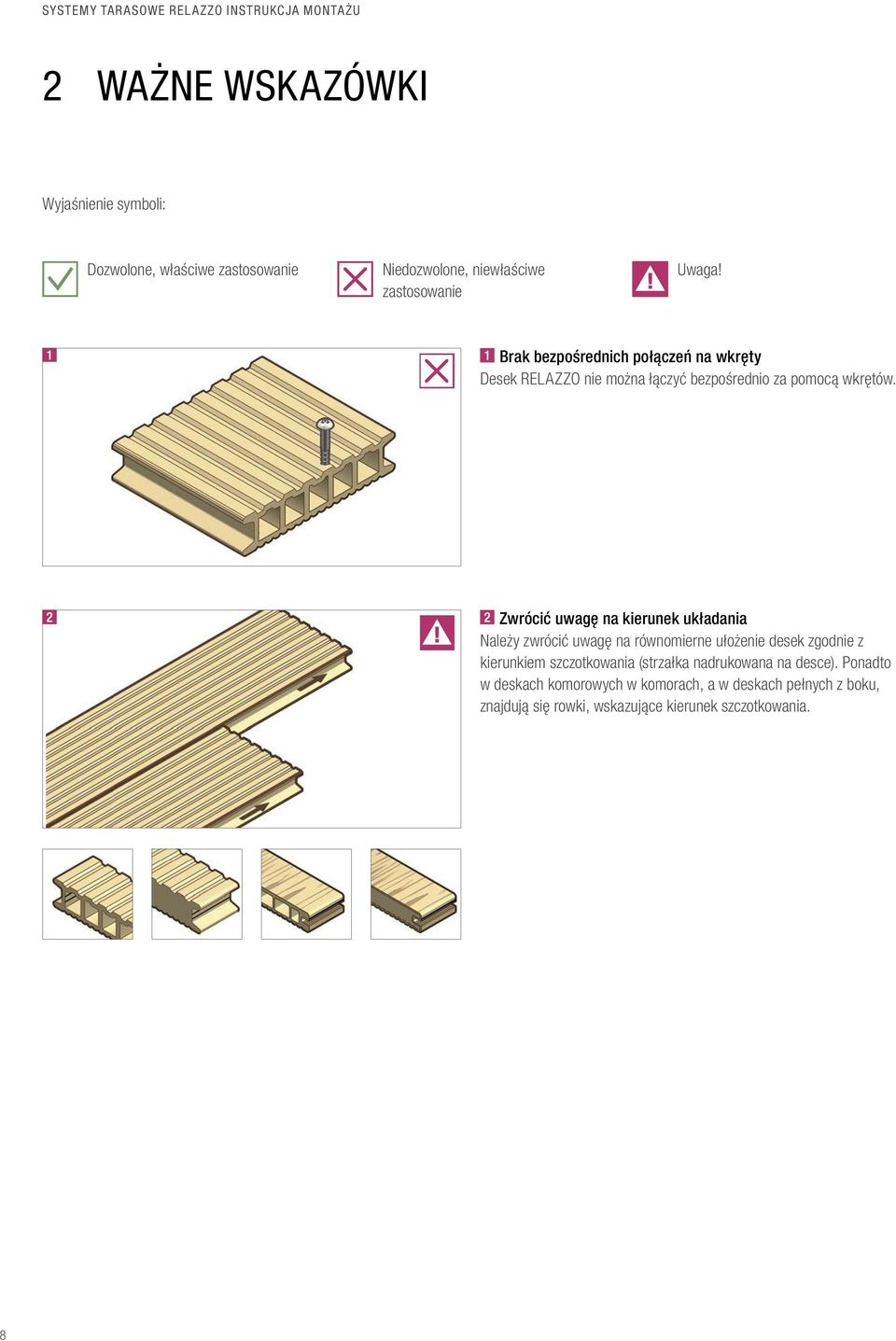 SYSTEMY TARASOWE RELAZZO INSTRUKCJA MONTAŻU

2 WAŻNE WSKAZÓWKI

Wyjaśnienie symboli:

Dozwolone, właściwe zastosowanie

Niedozwolone, niewłaściwe zastosowanie

Uwaga!

1

1 Brak bezpośrednich połączeń na wkręty
Desek RELAZZO nie można łączyć bezpośrednio za pomocą wkrętów.

2

2 Zwrócić uwagę na kierunek układania
Należy zwrócić uwagę na równomierne ułożenie desek zgodnie z kierunkiem szczotkowania (strzałka nadrukowana na desce). Ponadto w deskach komorowych w komorach, a w deskach pełnych z boku, znajdują się rowki, wskazujące kierunek szczotkowania.

8