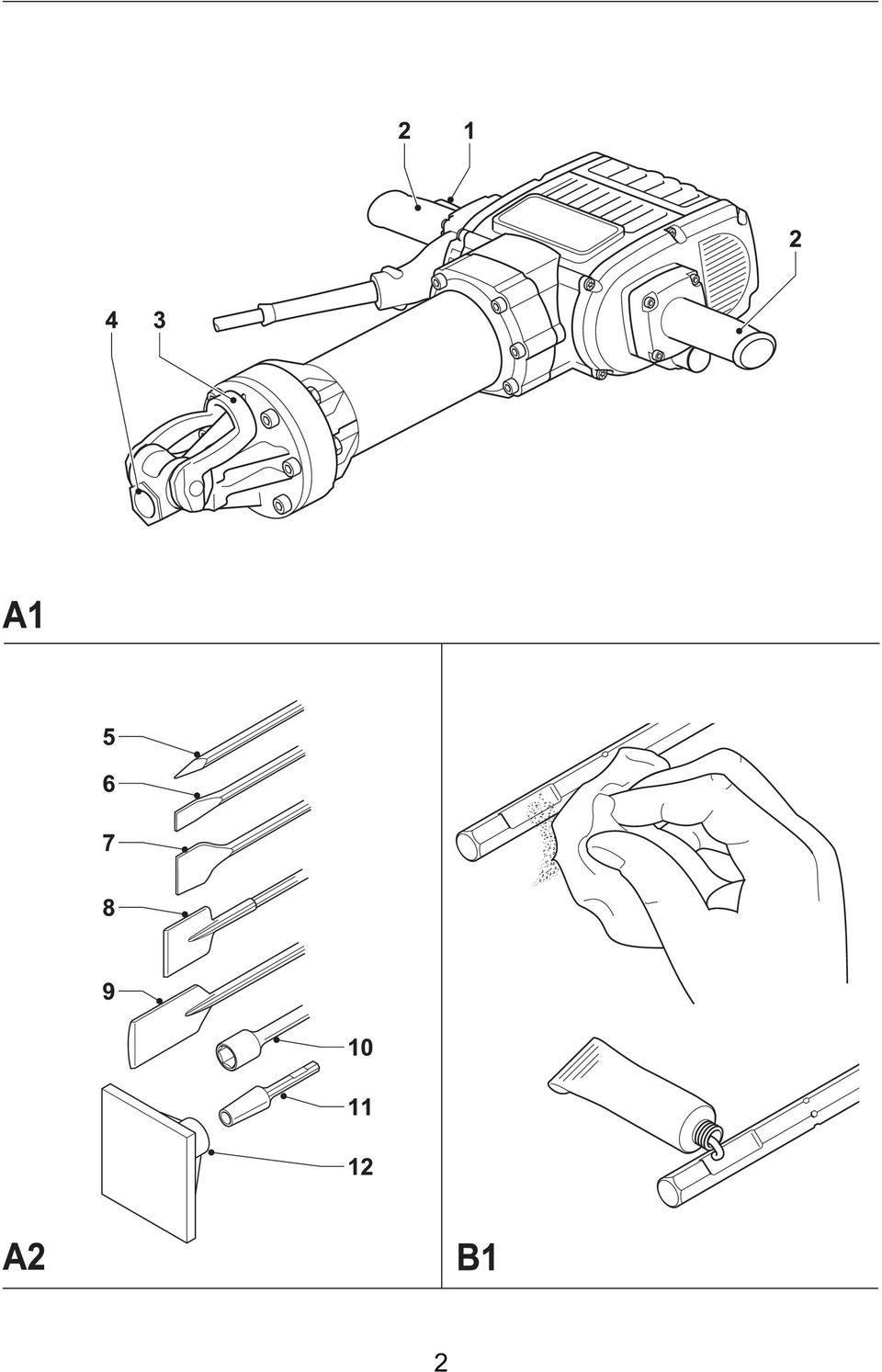 2 1

2

4 3

A1

5

6

7

8

9

10

11

12

A2

B1

2