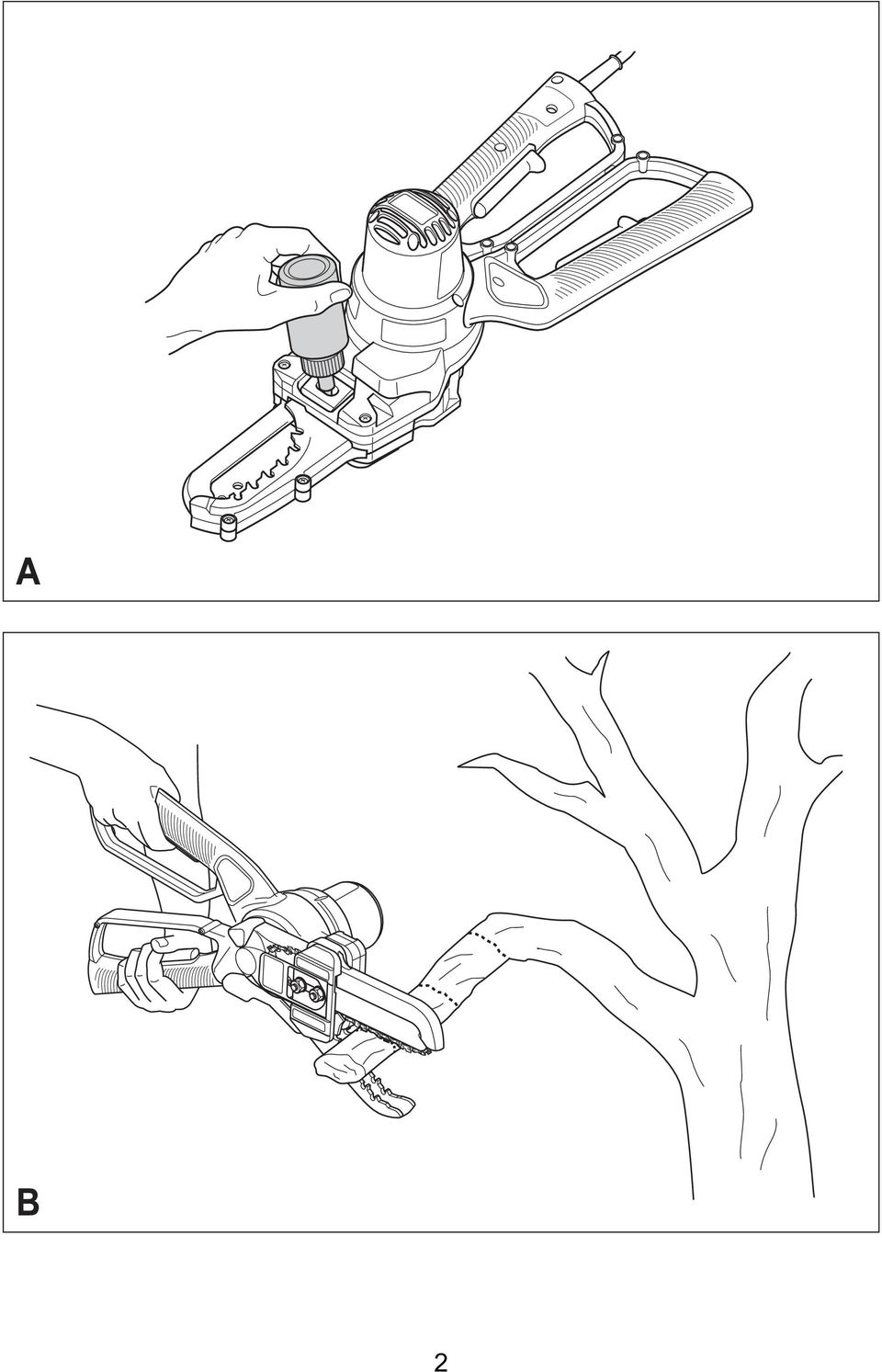 A

B

2