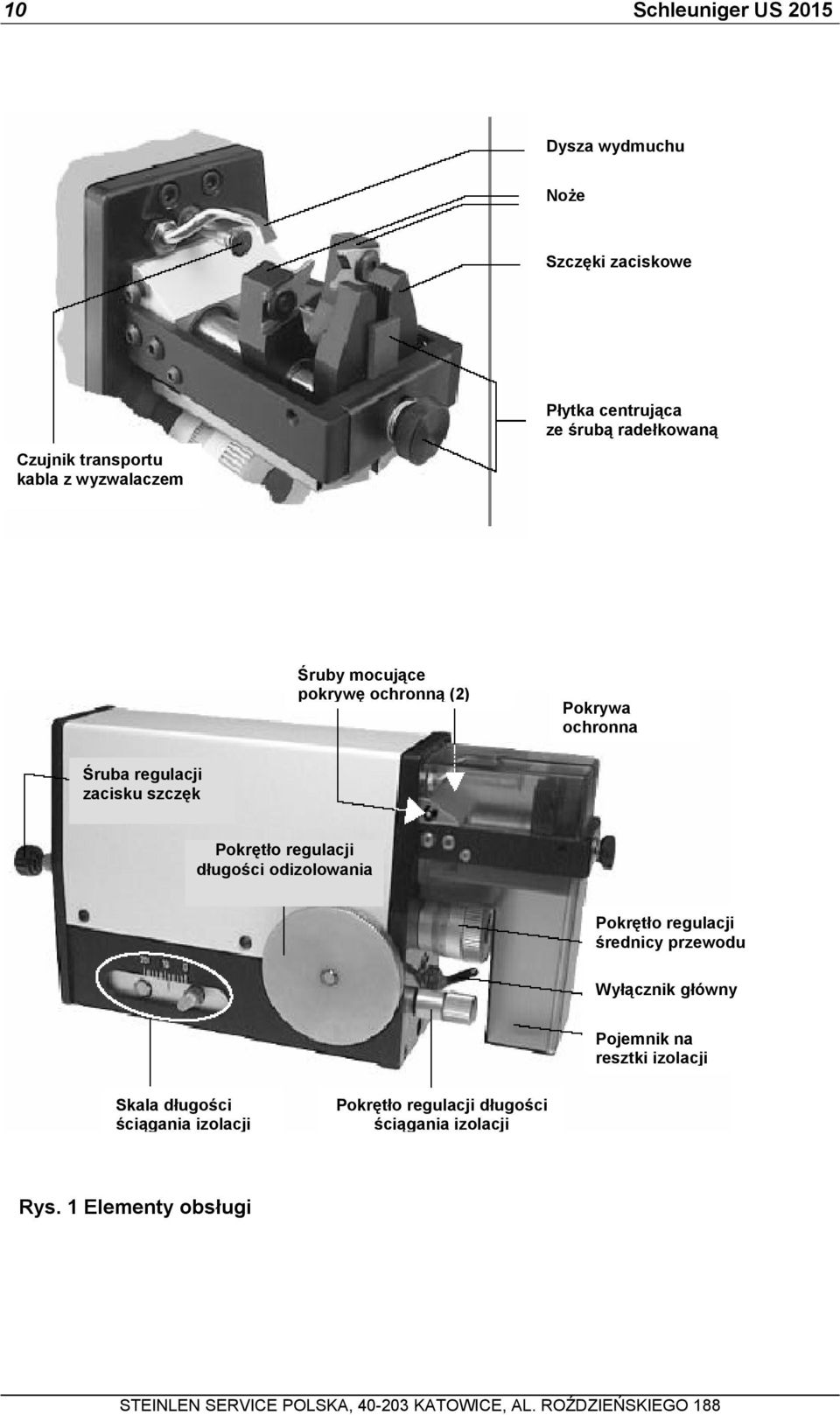 10

Schleuniger US 2015

Dysza wydmuchu

Noże

Szczęki zaciskowe

Płytka centrująca ze śrubą radełkowaną

Czujnik transportu kabla z wyzwalaczem

Śruby mocujące pokrywę ochronną (2)

Pokrywa ochronna

Śruba regulacji zacisku szczęk

Pokrętło regulacji długości odizolowania

Pokrętło regulacji średnicy przewodu

Wyłącznik główny

Pojemnik na resztki izolacji

20 10 0

Skala długości ściągania izolacji

Pokrętło regulacji długości ściągania izolacji

Rys. 1 Elementy obsługi

STEINLEN SERVICE POLSKA, 40-203 KATOWICE, AL. ROŹDZIEŃSKIEGO 188