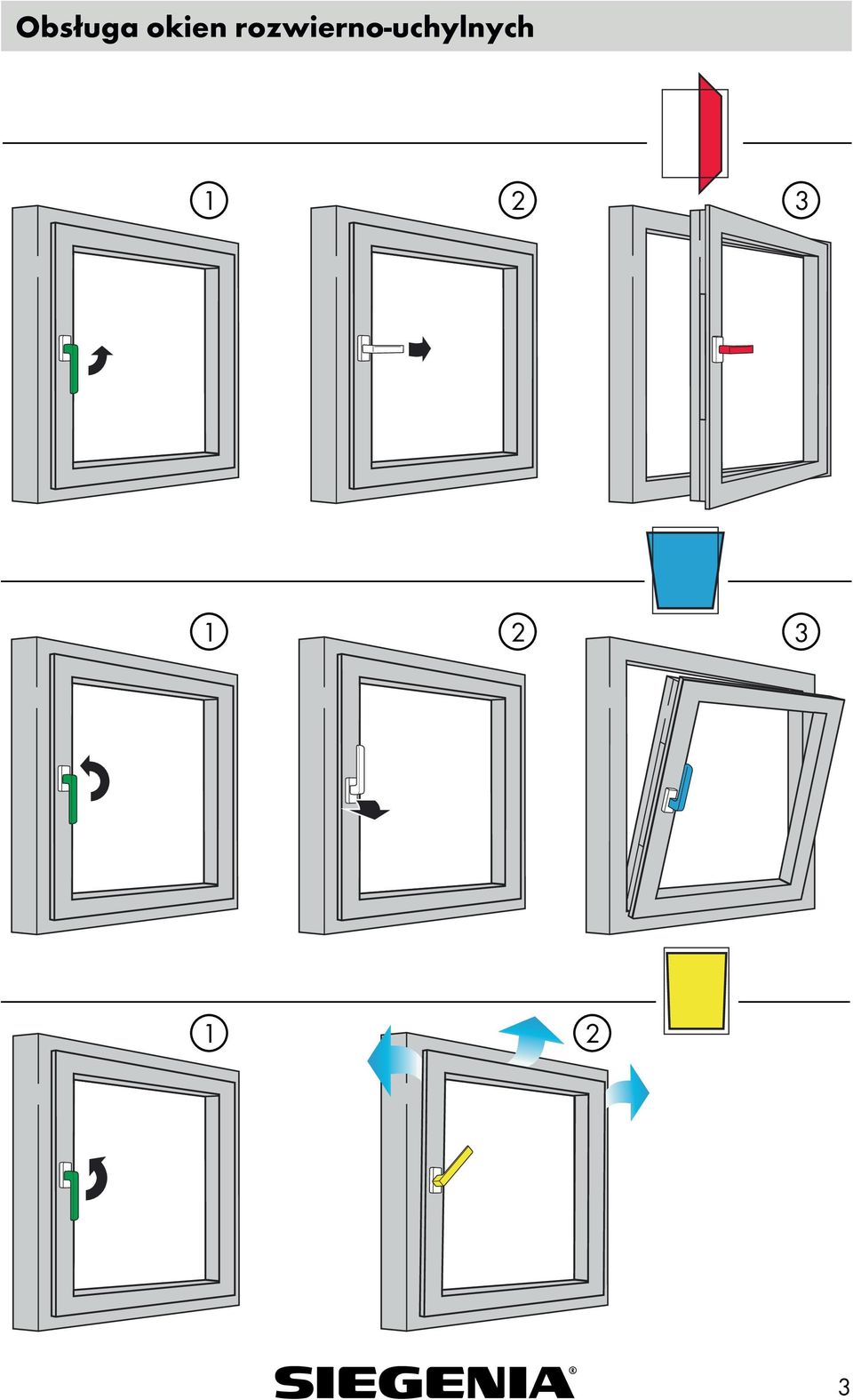 Obsługa okien rozwierno-uchylnych

1

2

3

1

2

3

1

2

SIEGENIA®

3