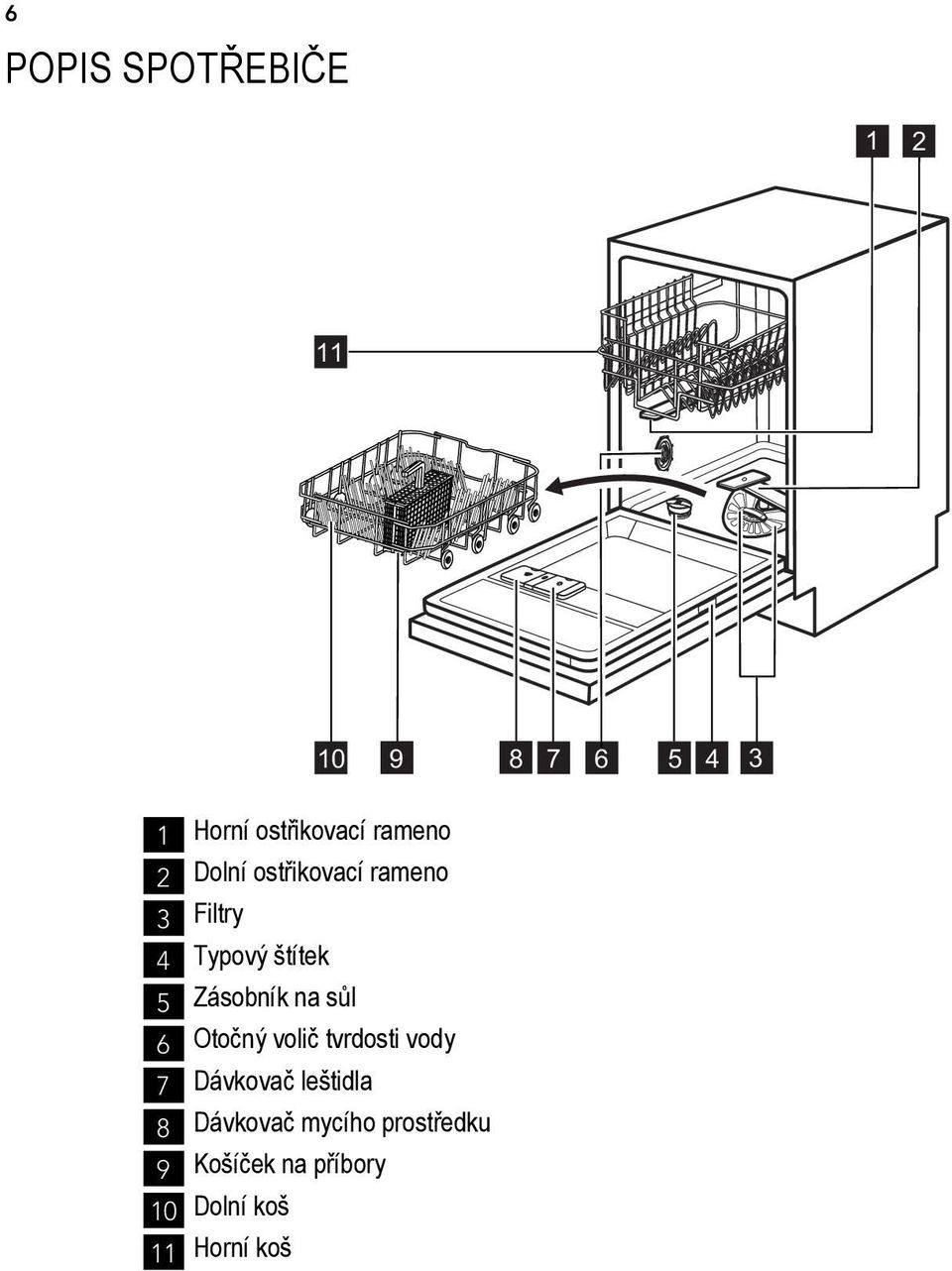 6

POPIS SPOTŘEBIČE

1 2

11

10 9 8 7 6 5 4 3

1 Horní ostřikovací rameno
2 Dolní ostřikovací rameno
3 Filtry
4 Typový štítek
5 Zásobník na sůl
6 Otočný volič tvrdosti vody
7 Dávkovač leštidla
8 Dávkovač mycího prostředku
9 Košíček na příbory
10 Dolní koš
11 Horní koš