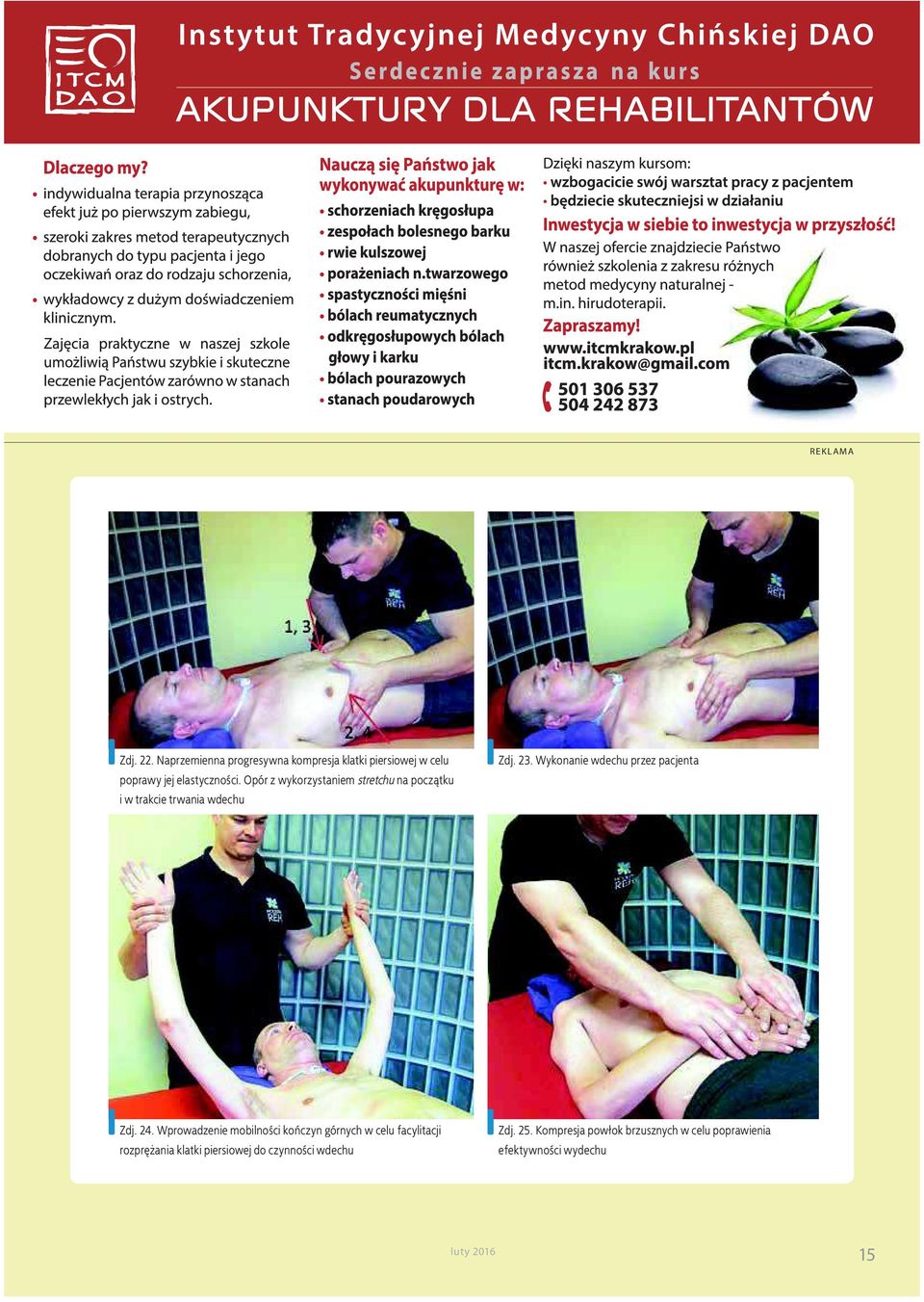 ITCM DAO

Instytut Tradycyjnej Medycyny Chińskiej DAO

Serdecznie zaprasza na kurs

AKUPUNKTURY DLA REHABILITANTÓW

Dlaczego my?

• indywidualna terapia przynosząca efekt już po pierwszym zabiegu,

• szeroki zakres metod terapeutycznych dobranych do typu pacjenta i jego oczekiwań oraz do rodzaju schorzenia,

• wykładowcy z dużym doświadczeniem klinicznym.

Zajęcia praktyczne w naszej szkole umożliwią Państwu szybkie i skuteczne leczenie Pacjentów zarówno w stanach przewlekłych jak i ostrych.

Nauczą się Państwo jak wykonywać akupunkturę w:

• schorzeniach kręgosłupa
• zespołach bolesnego barku
• rwie kulszowej
• porażeniach n.twarzowego
• spastyczności mięśni
• bólach reumatycznych
• odkręgosłupowych bólach głowy i karku
• bólach pourazowych
• stanach poudarowych

Dzięki naszym kursom:
• wzbogacicie swój warsztat pracy z pacjentem
• będziecie skuteczniejsi w działaniu

Inwestycja w siebie to inwestycja w przyszłość!

W naszej ofercie znajdziecie Państwo również szkolenia z zakresu różnych metod medycyny naturalnej - m.in. hirudoterapii.

Zapraszamy!

www.itcmkrakow.pl
itcm.krakow@gmail.com

501 306 537
504 242 873

REKLAMA

1, 3

2, 4

Zdj. 22. Naprzemienna progresywna kompresja klatki piersiowej w celu poprawy jej elastyczności. Opór z wykorzystaniem stretchu na początku i w trakcie trwania wdechu

Zdj. 23. Wykonanie wdechu przez pacjenta

Zdj. 24. Wprowadzenie mobilności kończyn górnych w celu facylitacji rozprężania klatki piersiowej do czynności wdechu

Zdj. 25. Kompresja powłok brzusznych w celu poprawienia efektywności wydechu

luty 2016

15