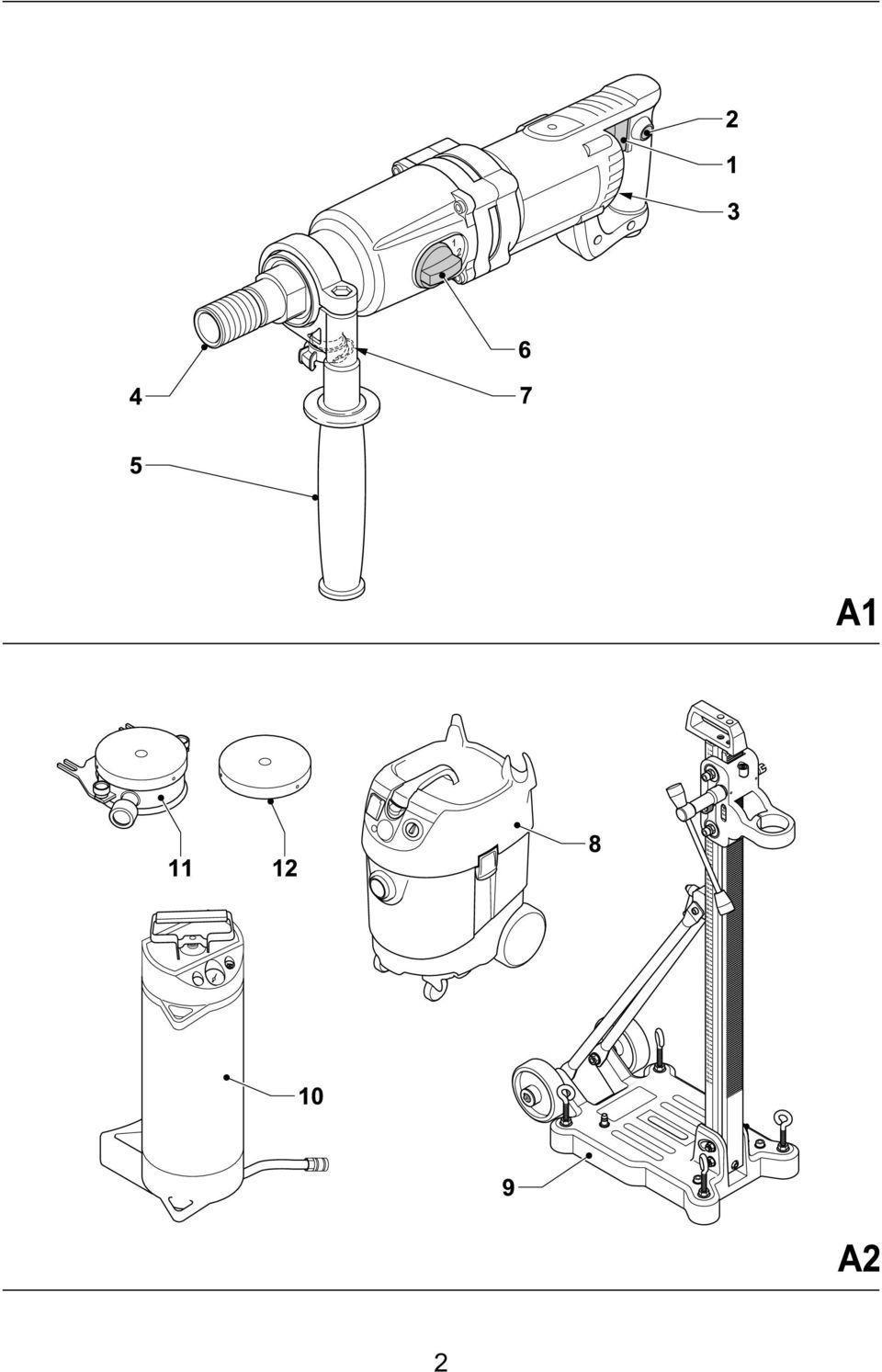 2
1
3
1
2
6
4
7
5
A1
11
12
8
10
9
A2
2