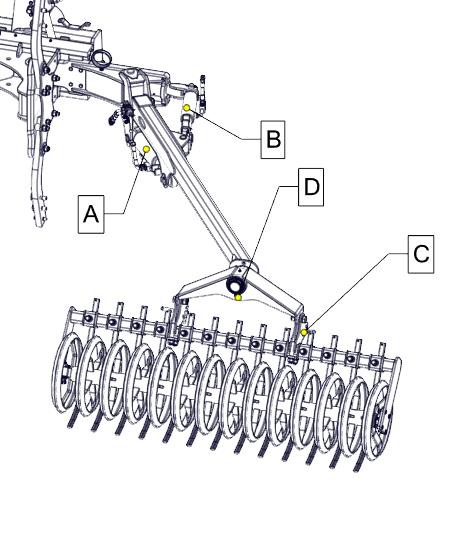 B

D

A

C