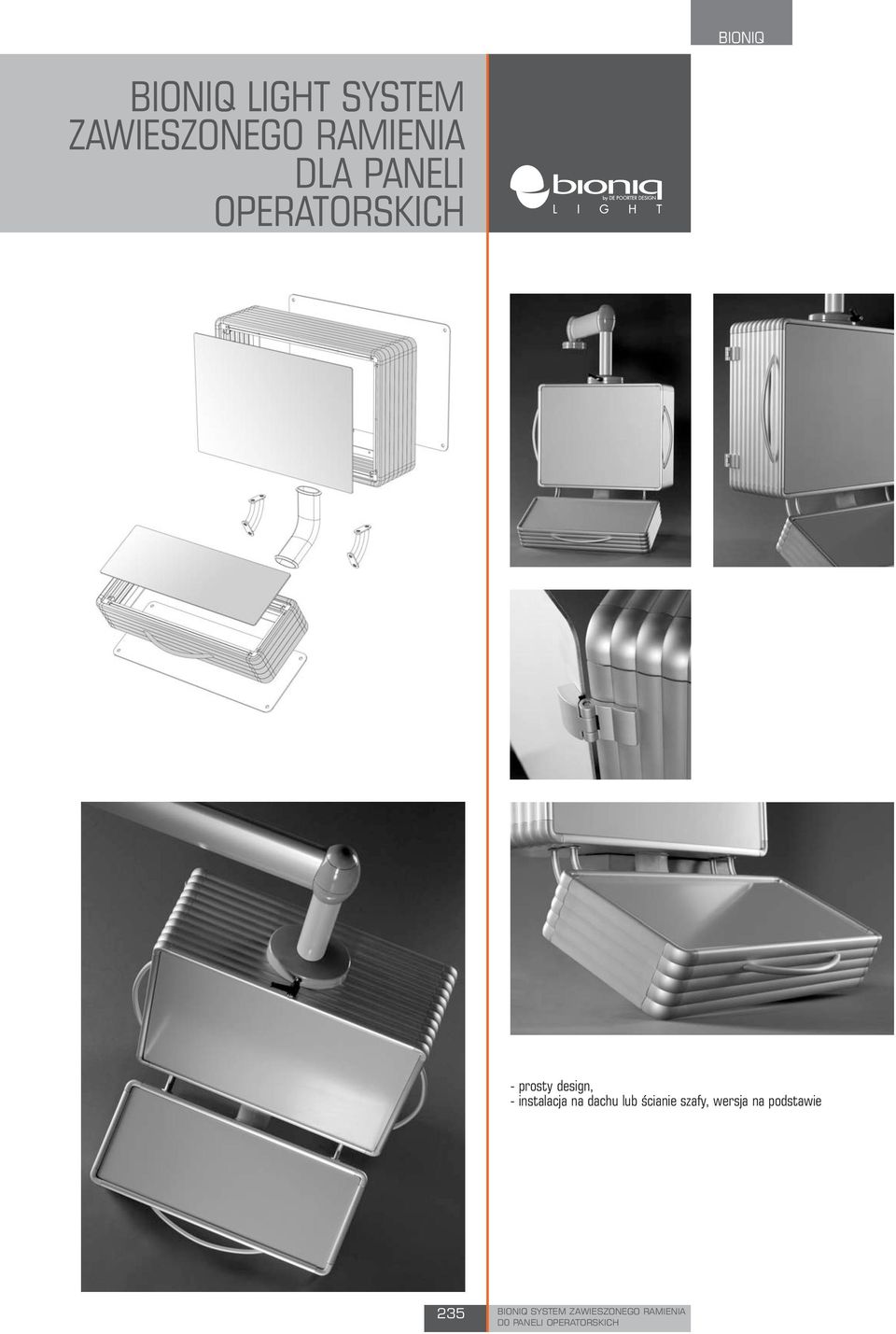 BIONIQ

BIONIQ LIGHT SYSTEM ZAWIESZONEGO RAMIENIA DLA PANELI OPERATORSKICH

bioniq by DE POORTER DESIGN
L I G H T

- prosty design,
- instalacja na dachu lub ścianie szafy, wersja na podstawie

235

BIONIQ SYSTEM ZAWIESZONEGO RAMIENIA DO PANELI OPERATORSKICH