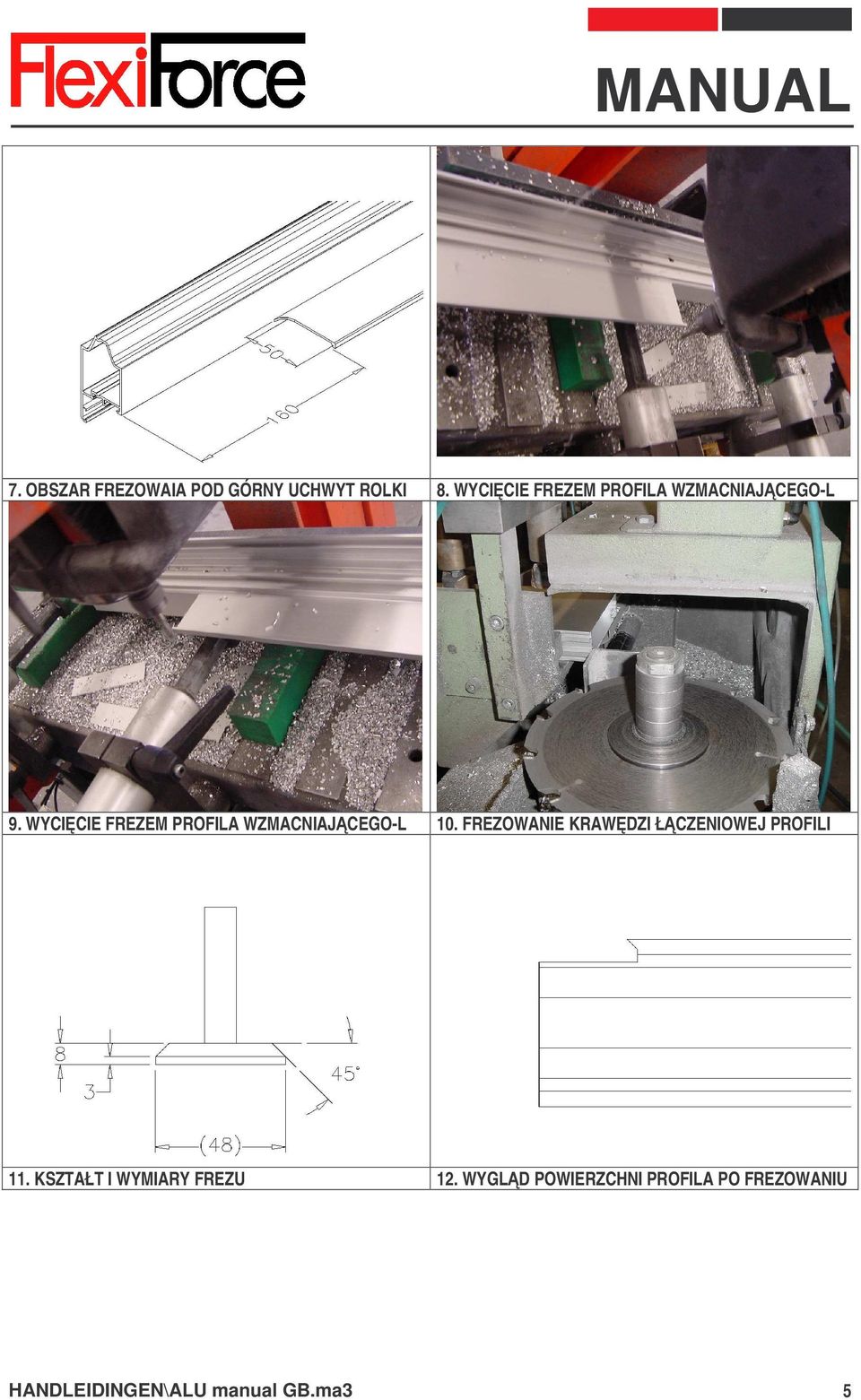 FlexiForce

MANUAL

50

160

7. OBSZAR FREZOWAIA POD GÓRNY UCHWYT ROLKI

8. WYCIĘCIE FREZEM PROFILA WZMACNIAJĄCEGO-L

9. WYCIĘCIE FREZEM PROFILA WZMACNIAJĄCEGO-L

10. FREZOWANIE KRAWĘDZI ŁĄCZENIOWEJ PROFILI

8

3

45°

(48)

11. KSZTAŁT I WYMIARY FREZU

12. WYGLĄD POWIERZCHNI PROFILA PO FREZOWANIU

HANDLEIDINGEN\ALU manual GB.ma3

5