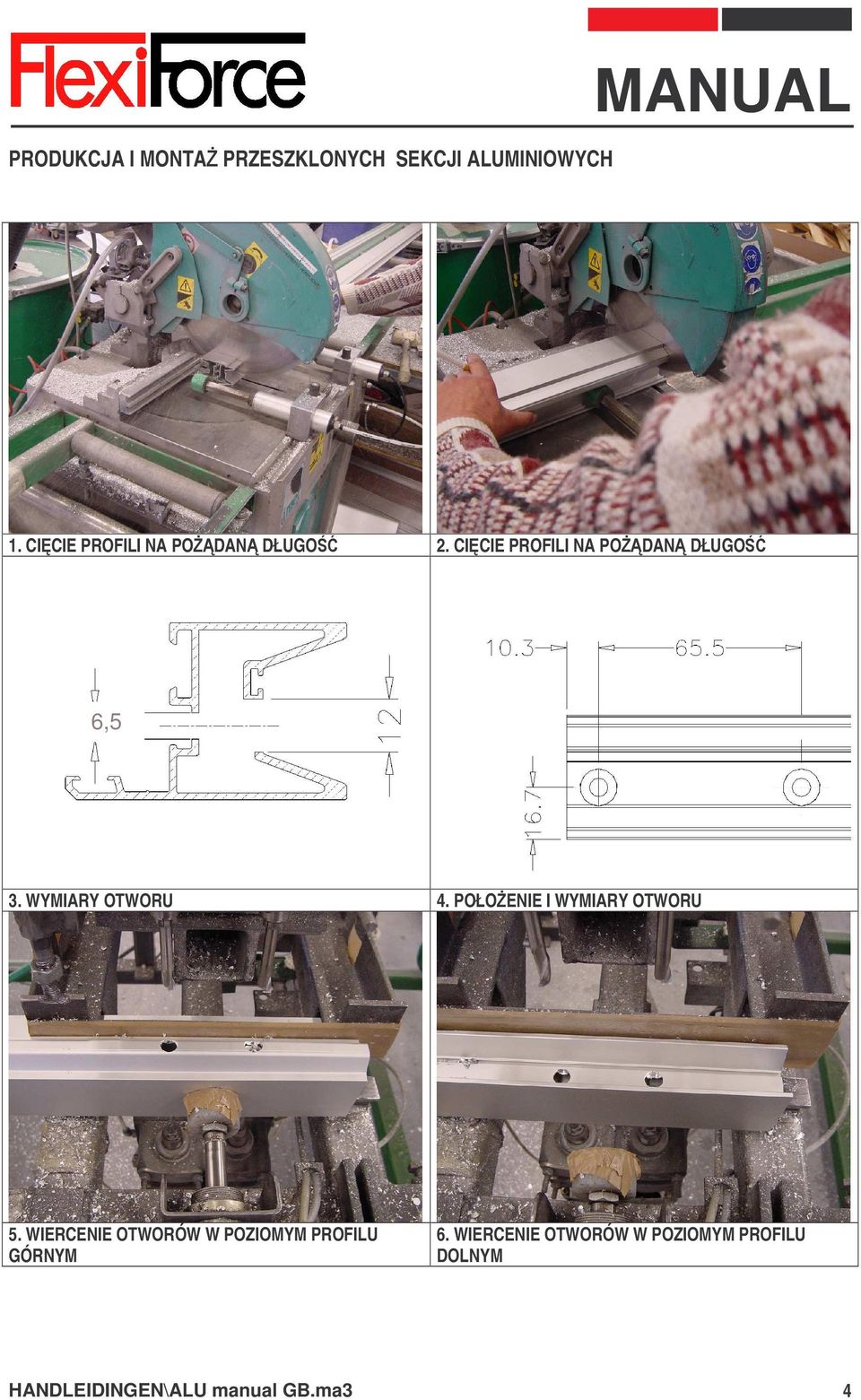 FlexiForce

MANUAL

PRODUKCJA I MONTAŻ PRZESZKLONYCH SEKCJI ALUMINIOWYCH

1. CIĘCIE PROFILI NA POŻĄDANĄ DŁUGOŚĆ

2. CIĘCIE PROFILI NA POŻĄDANĄ DŁUGOŚĆ

6,5

12

10.3

65.5

16.7

3. WYMIARY OTWORU

4. POŁOŻENIE I WYMIARY OTWORU

5. WIERCENIE OTWORÓW W POZIOMYM PROFILU GÓRNYM

6. WIERCENIE OTWORÓW W POZIOMYM PROFILU DOLNYM

HANDLEIDINGEN\ALU manual GB.ma3

4