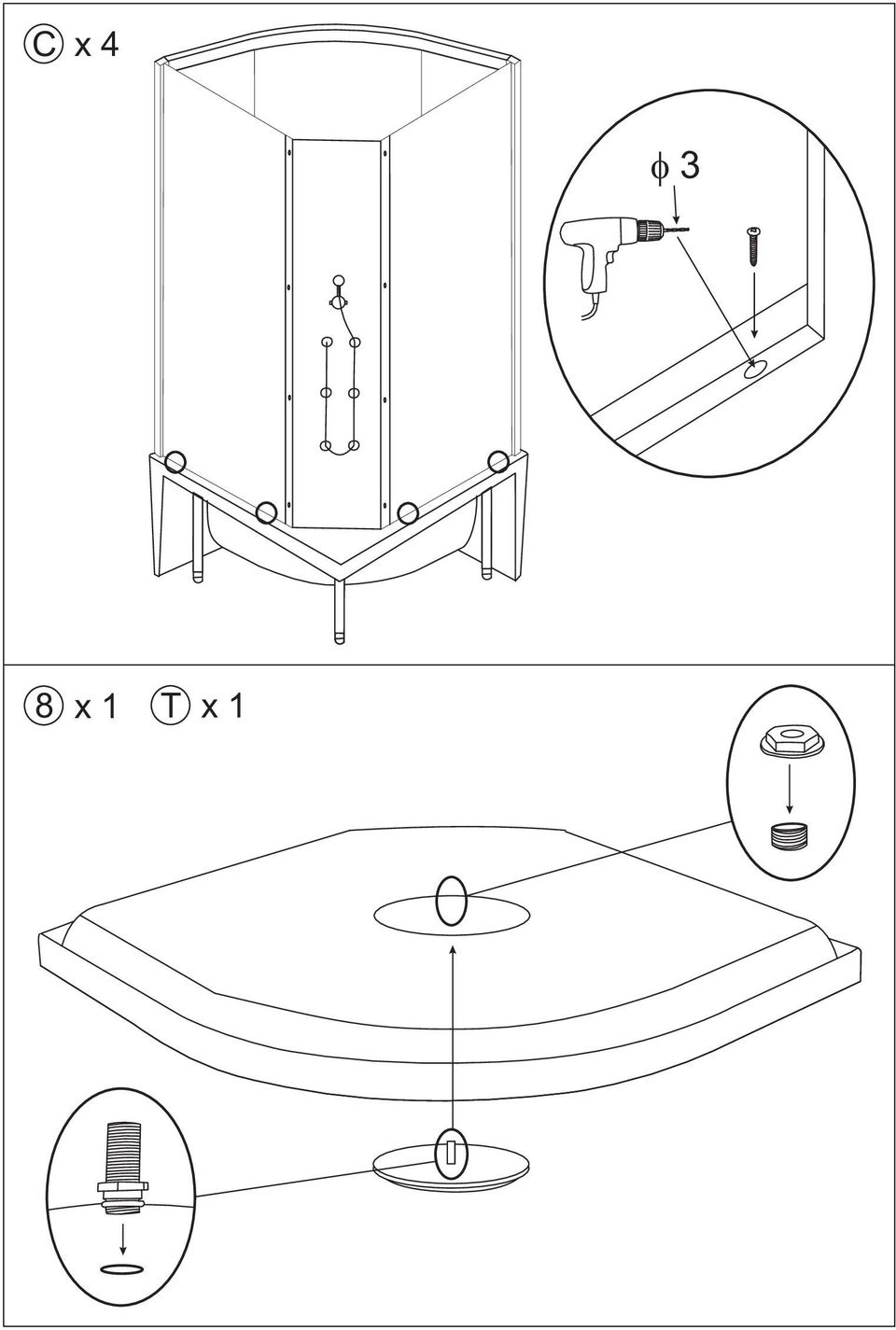 Ⓒ x 4

$\phi$ 3

⑧ x 1 Ⓣ x 1