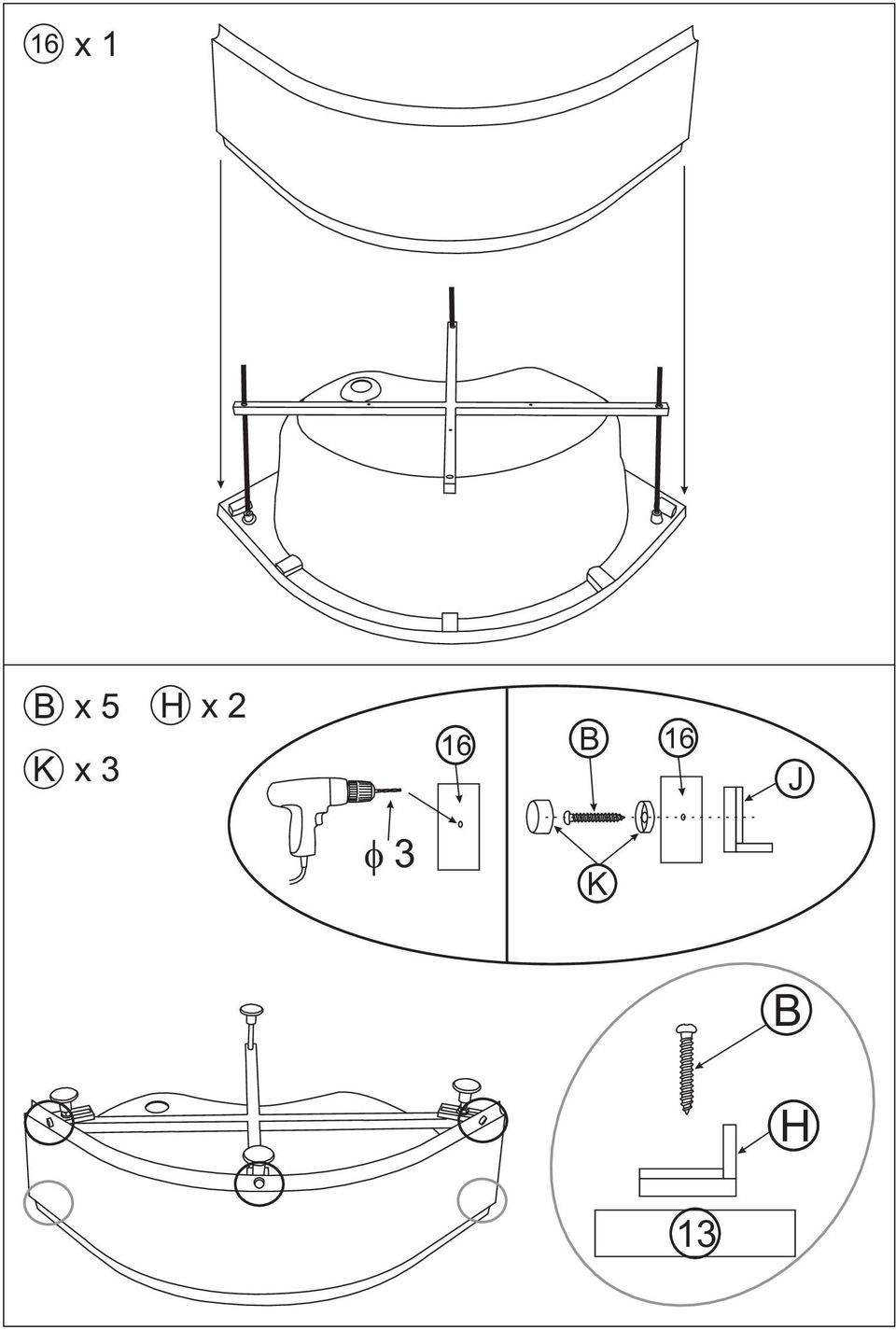 16 x 1

B x 5 H x 2

K x 3

16

$\phi$ 3

B

16

J

K

B

H

13