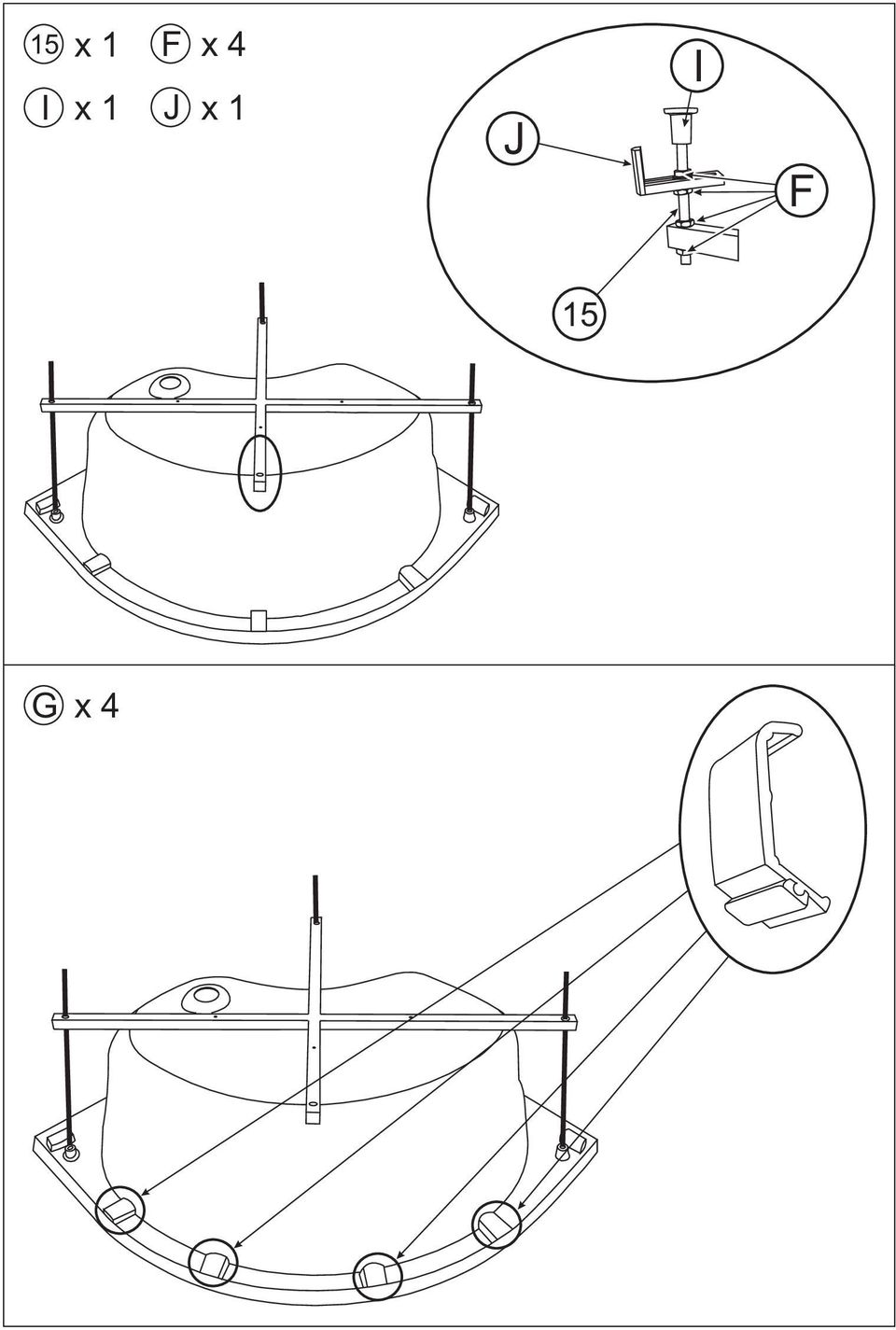 15 x 1 F x 4
I x 1 J x 1

I
J
F
15

G x 4