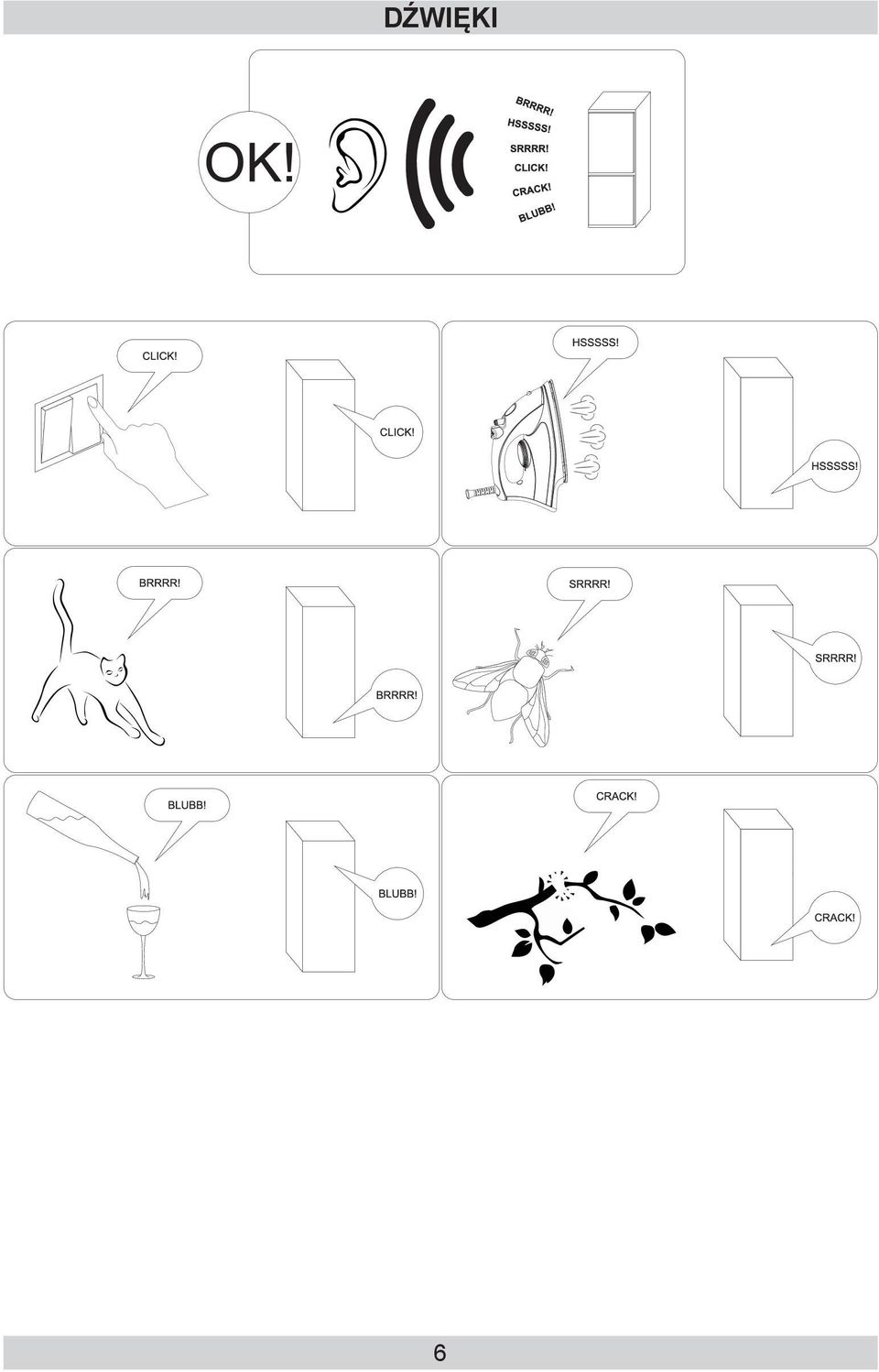 DŹWIĘKI

OK!

BRRRR!
HSSSSS!
SRRRR!
CLICK!
CRACK!
BLUBB!

CLICK!

CLICK!

HSSSSS!

HSSSSS!

BRRRR!

BRRRR!

SRRRR!

SRRRR!

BLUBB!

BLUBB!

CRACK!

CRACK!

6