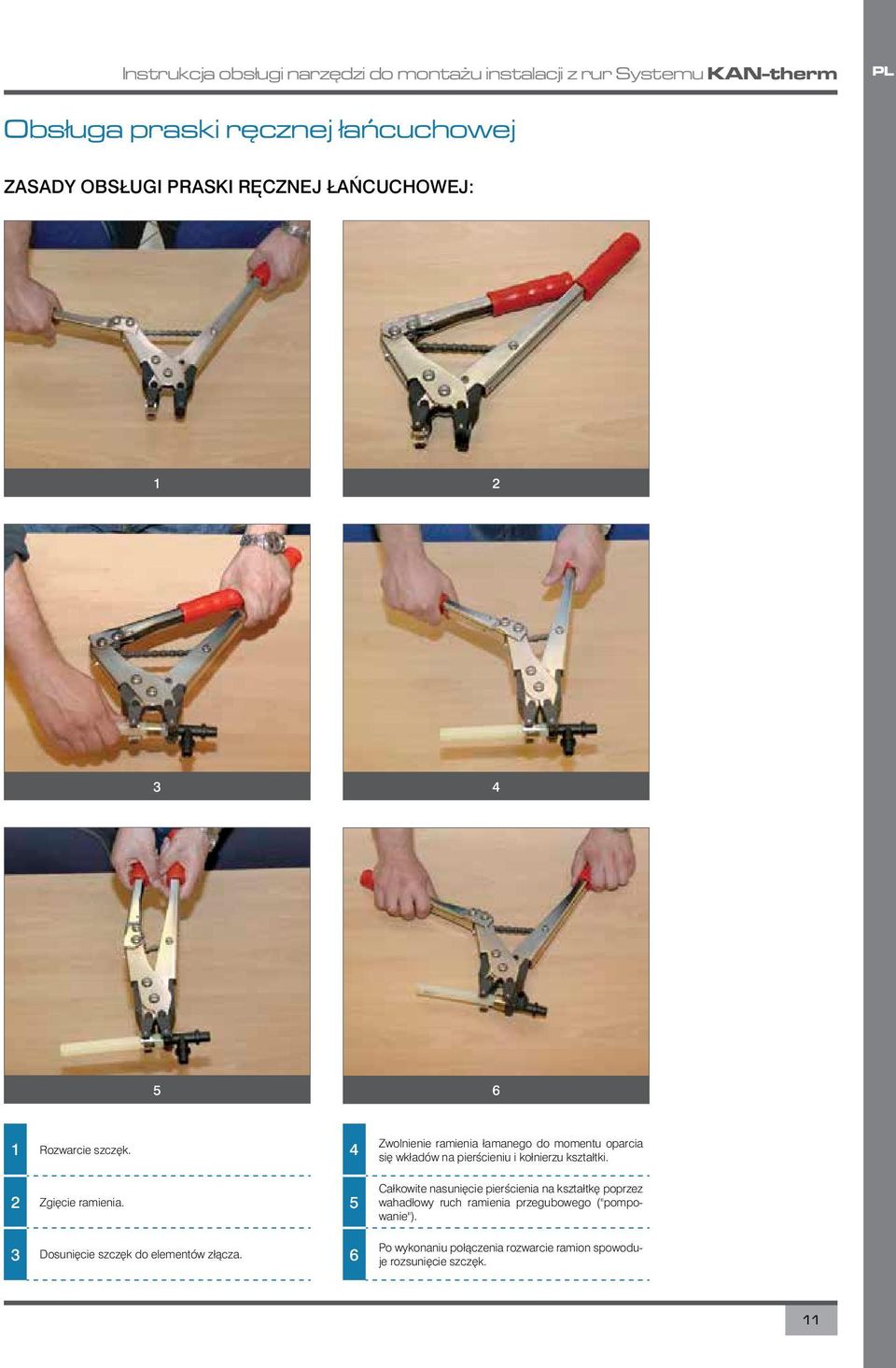 Instrukcja obsługi narzędzi do montażu instalacji z rur Systemu KAN-therm

PL

Obsługa praski ręcznej łańcuchowej

ZASADY OBSŁUGI PRASKI RĘCZNEJ ŁAŃCUCHOWEJ:

1

2

3

4

5

6

1 Rozwarcie szczęk.

2 Zgięcie ramienia.

3 Dosunięcie szczęk do elementów złącza.

4 Zwolnienie ramienia łamanego do momentu oparcia się wkładów na pierścieniu i kołnierzu kształtki.

5 Całkowite nasunięcie pierścienia na kształtkę poprzez wahadłowy ruch ramienia przegubowego ("pompowanie").

6 Po wykonaniu połączenia rozwarcie ramion spowoduje rozsunięcie szczęk.

11