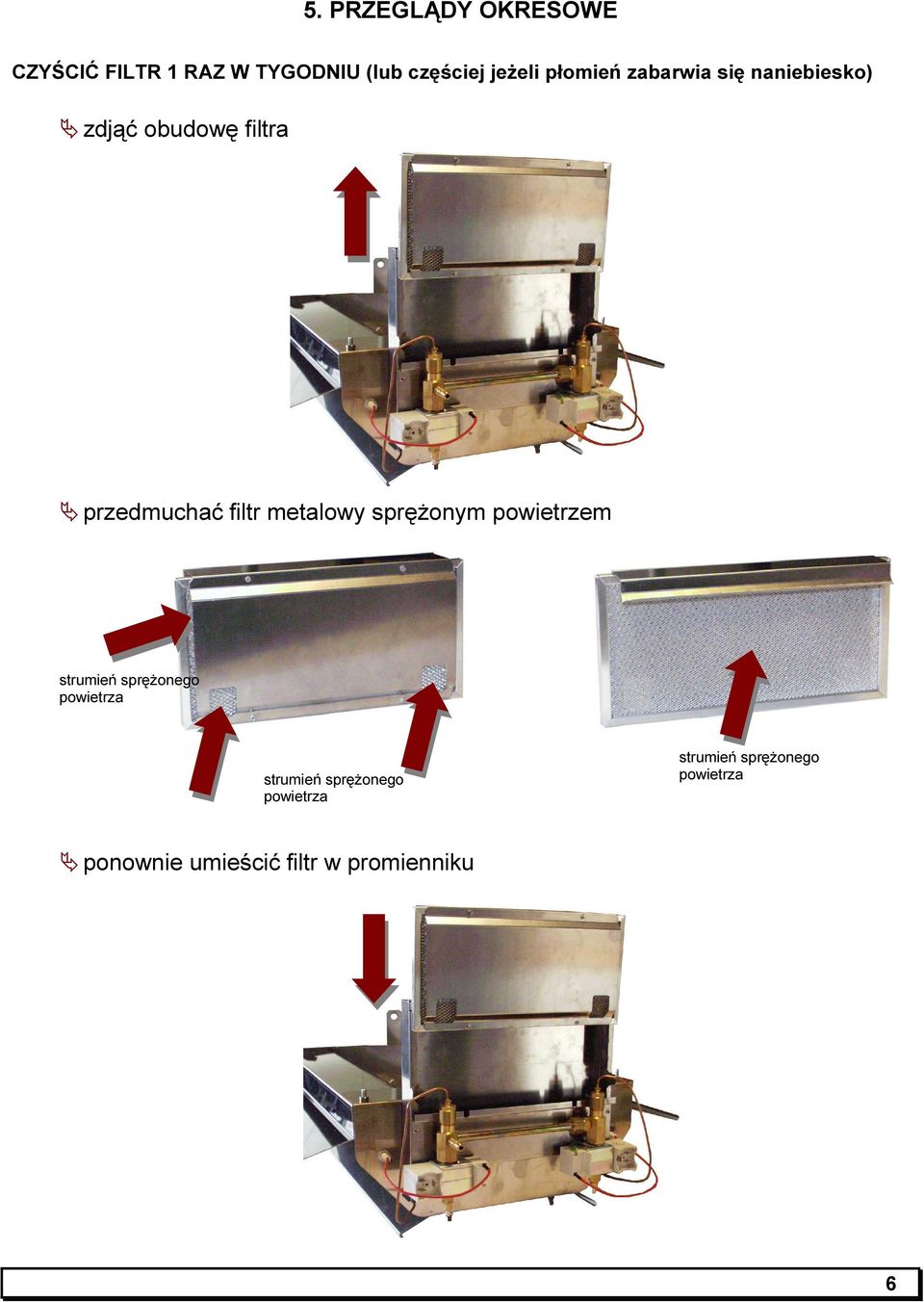 5. PRZEGLĄDY OKRESOWE

CZYŚCIĆ FILTR 1 RAZ W TYGODNIU (lub częściej jeżeli płomień zabarwia się naniebiesko)

zdjąć obudowę filtra

przedmuchać filtr metalowy sprężonym powietrzem

strumień sprężonego powietrza

strumień sprężonego powietrza

strumień sprężonego powietrza

ponownie umieścić filtr w promienniku

6