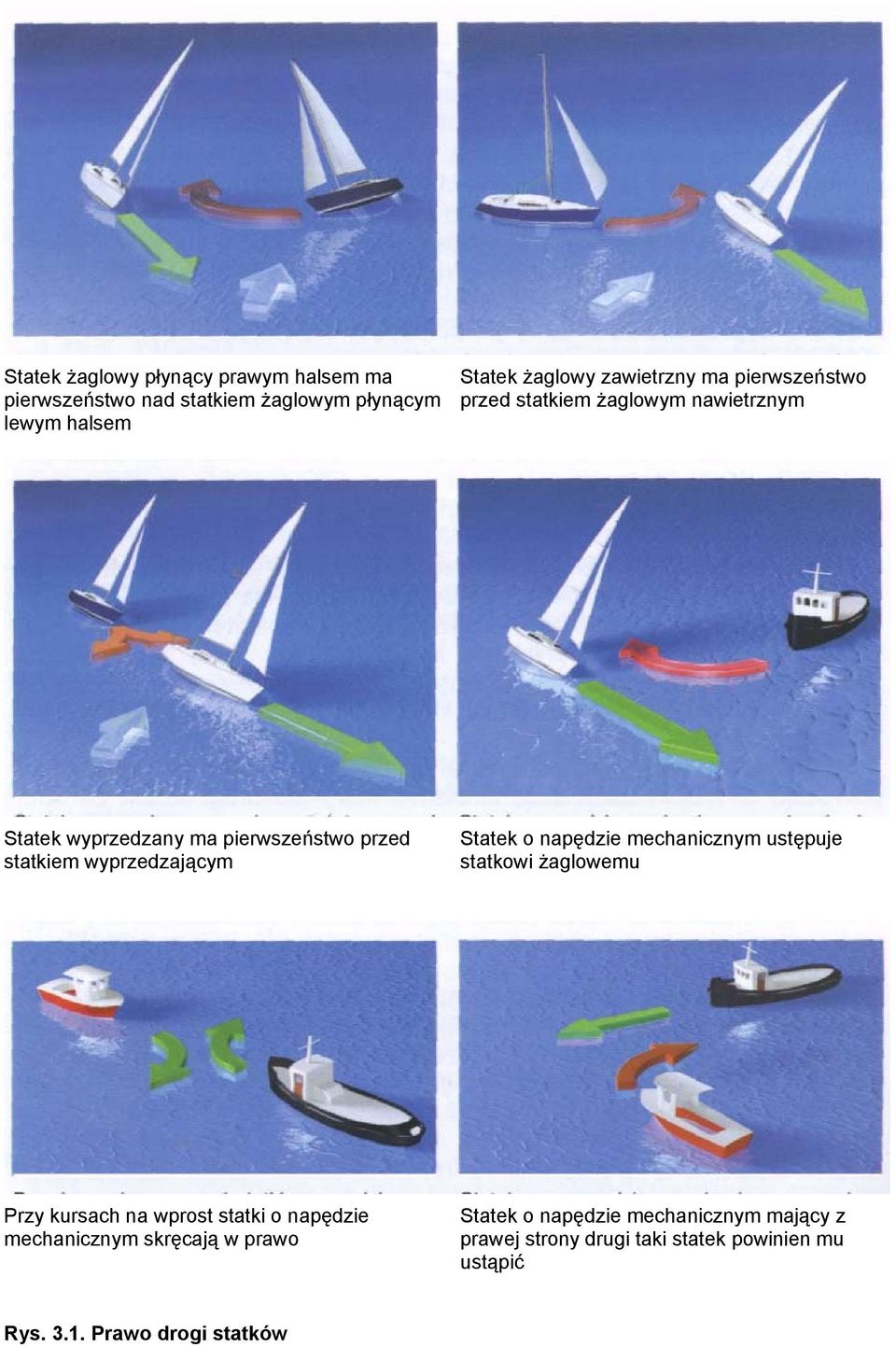 Statek żaglowy płynący prawym halsem ma pierwszeństwo nad statkiem żaglowym płynącym lewym halsem

Statek żaglowy zawietrzny ma pierwszeństwo przed statkiem żaglowym nawietrznym

Statek wyprzedzany ma pierwszeństwo przed statkiem wyprzedzającym

Statek o napędzie mechanicznym ustępuje statkowi żaglowemu

Przy kursach na wprost statki o napędzie mechanicznym skręcają w prawo

Statek o napędzie mechanicznym mający z prawej strony drugi taki statek powinien mu ustąpić

Rys. 3.1. Prawo drogi statków