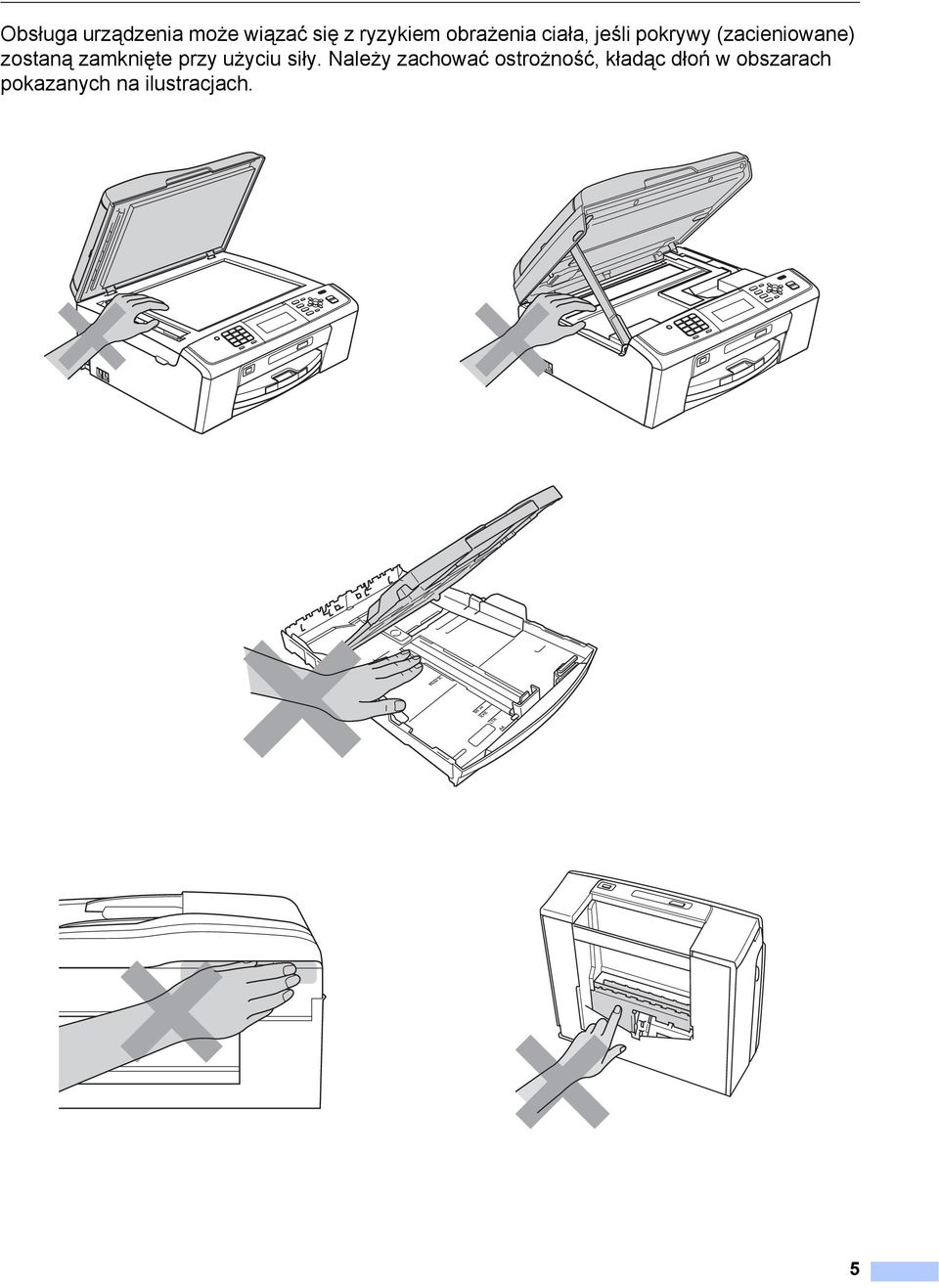 Obsługa urządzenia może wiązać się z ryzykiem obrażenia ciała, jeśli pokrywy (zacieniowane) zostaną zamknięte przy użyciu siły. Należy zachować ostrożność, kładąc dłoń w obszarach pokazanych na ilustracjach.

5