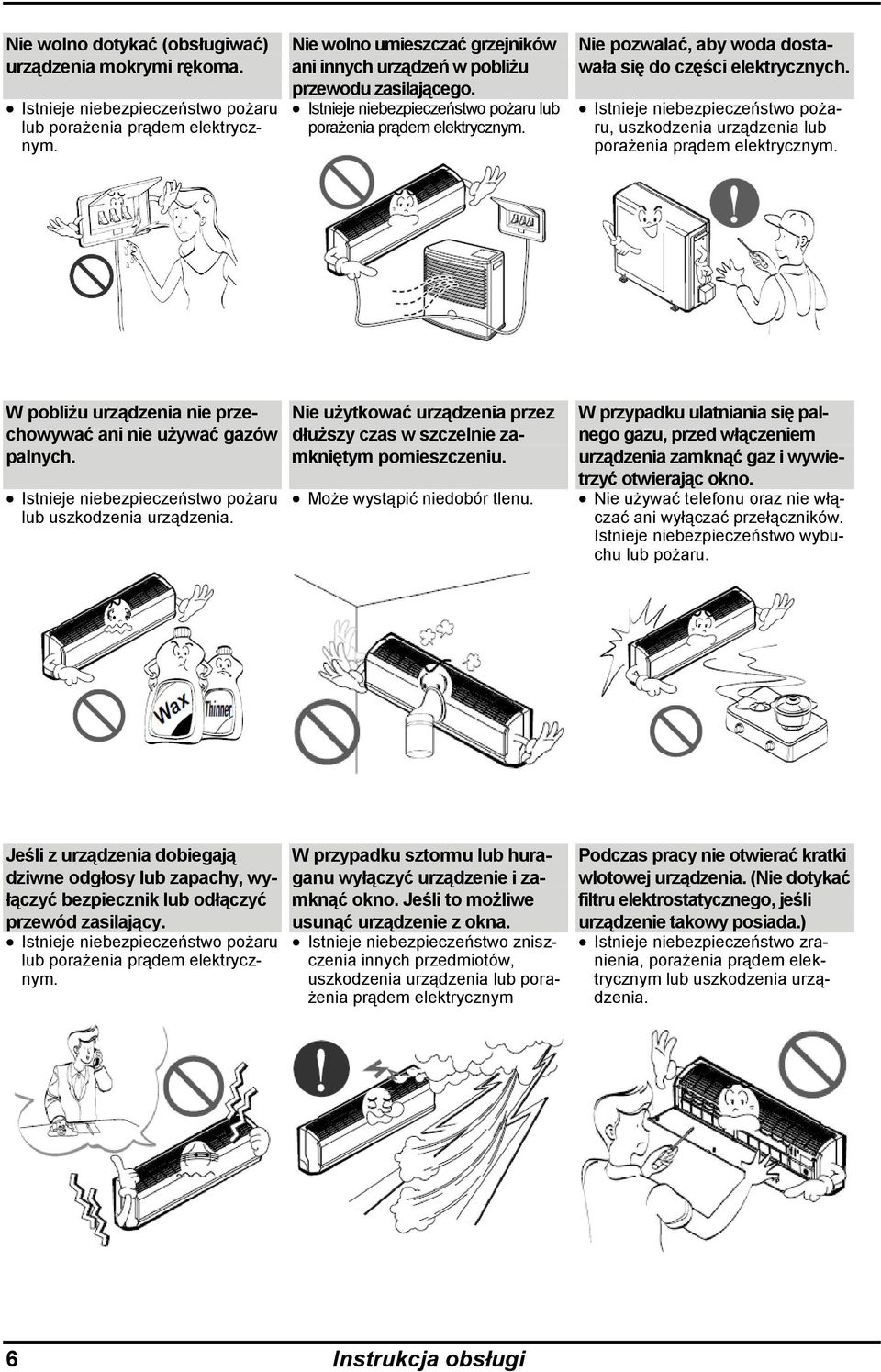 Nie wolno dotykać (obsługiwać) urządzenia mokrymi rękoma.

● Istnieje niebezpieczeństwo pożaru lub porażenia prądem elektrycznym.

Nie wolno umieszczać grzejników ani innych urządzeń w pobliżu przewodu zasilającego.

● Istnieje niebezpieczeństwo pożaru lub porażenia prądem elektrycznym.

Nie pozwalać, aby woda dostawała się do części elektrycznych.

● Istnieje niebezpieczeństwo pożaru, uszkodzenia urządzenia lub porażenia prądem elektrycznym.

W pobliżu urządzenia nie przechowywać ani nie używać gazów palnych.

● Istnieje niebezpieczeństwo pożaru lub uszkodzenia urządzenia.

Wax

Thinner

Nie użytkować urządzenia przez dłuższy czas w szczelnie zamkniętym pomieszczeniu.

● Może wystąpić niedobór tlenu.

W przypadku ulatniania się palnego gazu, przed włączeniem urządzenia zamknąć gaz i wywietrzyć otwierając okno.

● Nie używać telefonu oraz nie włączać ani wyłączać przełączników. Istnieje niebezpieczeństwo wybuchu lub pożaru.

Jeśli z urządzenia dobiegają dziwne odgłosy lub zapachy, wyłączyć bezpiecznik lub odłączyć przewód zasilający.

● Istnieje niebezpieczeństwo pożaru lub porażenia prądem elektrycznym.

W przypadku sztormu lub huraganu wyłączyć urządzenie i zamknąć okno. Jeśli to możliwe usunąć urządzenie z okna.

● Istnieje niebezpieczeństwo zniszczenia innych przedmiotów, uszkodzenia urządzenia lub porażenia prądem elektrycznym

Podczas pracy nie otwierać kratki wlotowej urządzenia. (Nie dotykać filtru elektrostatycznego, jeśli urządzenie takowy posiada.)

● Istnieje niebezpieczeństwo zranienia, porażenia prądem elektrycznym lub uszkodzenia urządzenia.

6 Instrukcja obsługi