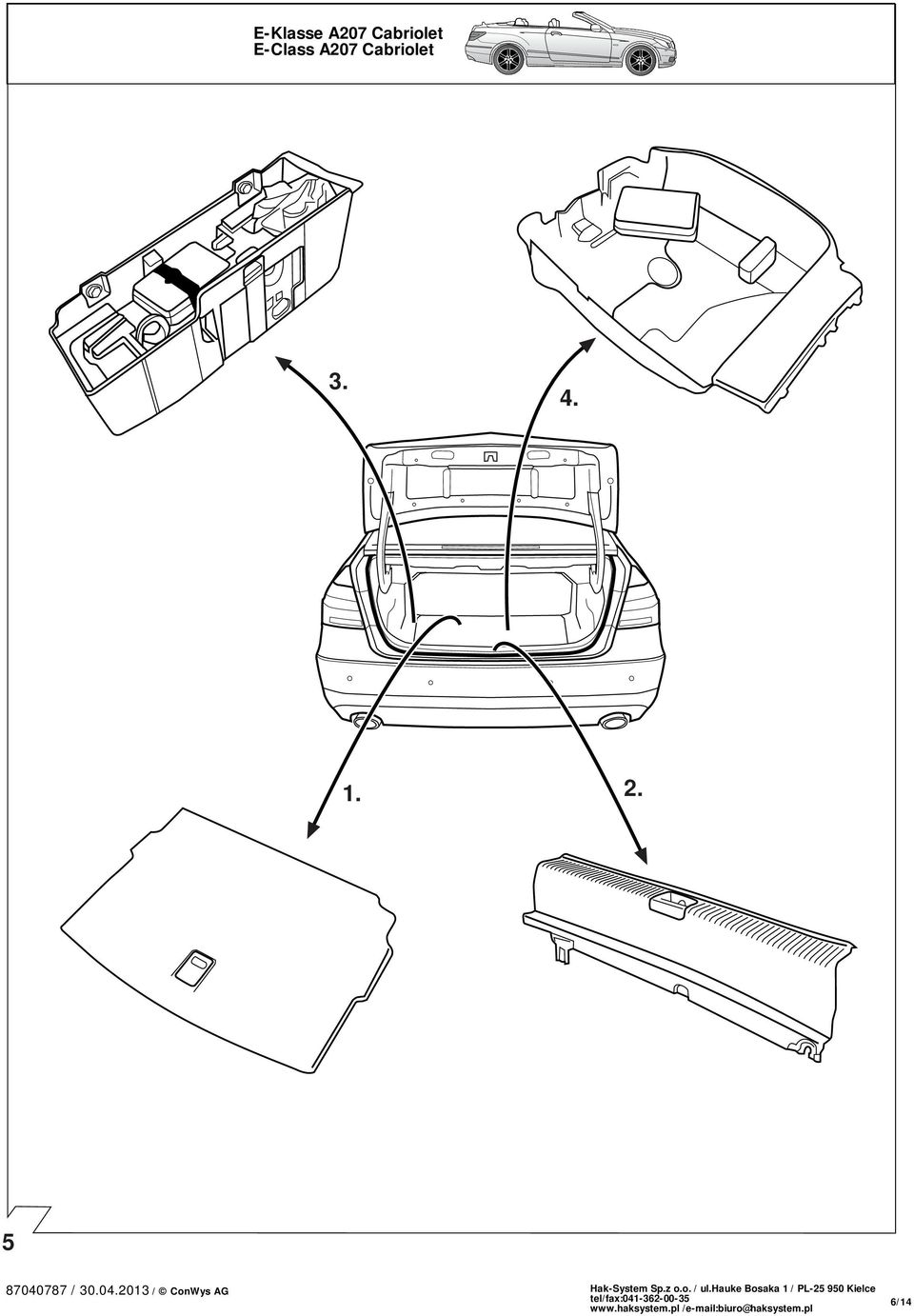 E-Klasse A207 Cabriolet
E-Class A207 Cabriolet

3.

4.

1.

2.

5

87040787 / 30.04.2013 / © ConWys AG

Hak-System Sp.z o.o. / ul.Hauke Bosaka 1 / PL-25 950 Kielce
tel/fax:041-362-00-35
www.haksystem.pl /e-mail:biuro@haksystem.pl

6/14