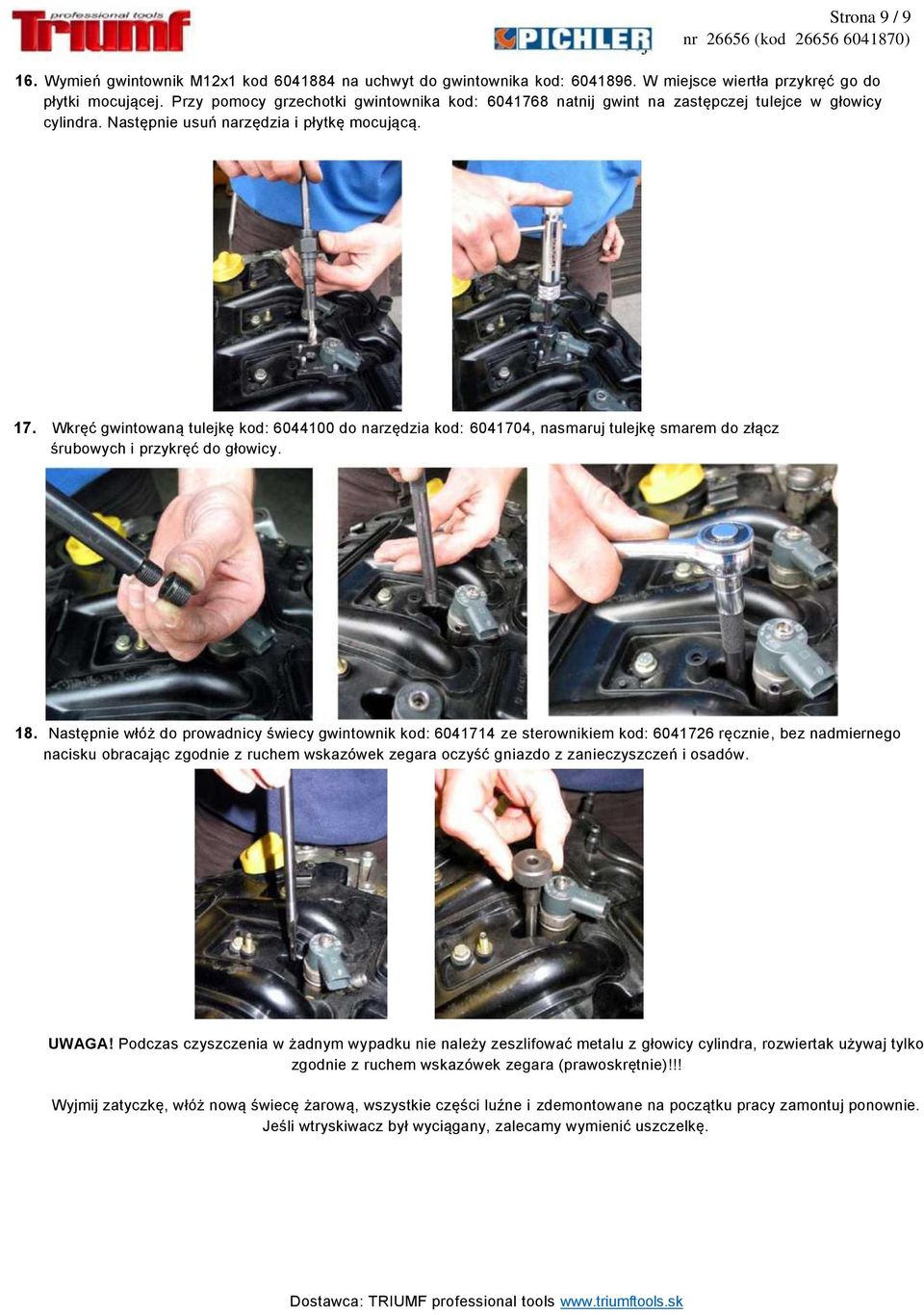 professional tools
Triumf

PICHLER

Strona 9 / 9
nr 26656 (kod 26656 6041870)

16. Wymień gwintownik M12x1 kod 6041884 na uchwyt do gwintownika kod: 6041896. W miejsce wiertła przykręć go do płytki mocującej. Przy pomocy grzechotki gwintownika kod: 6041768 natnij gwint na zastępczej tulejce w głowicy cylindra. Następnie usuń narzędzia i płytkę mocującą.

17. Wkręć gwintowaną tulejkę kod: 6044100 do narzędzia kod: 6041704, nasmaruj tulejkę smarem do złącz śrubowych i przykręć do głowicy.

18. Następnie włóż do prowadnicy świecy gwintownik kod: 6041714 ze sterownikiem kod: 6041726 ręcznie, bez nadmiernego nacisku obracając zgodnie z ruchem wskazówek zegara oczyść gniazdo z zanieczyszczeń i osadów.

UWAGA! Podczas czyszczenia w żadnym wypadku nie należy zeszlifować metalu z głowicy cylindra, rozwiertak używaj tylko zgodnie z ruchem wskazówek zegara (prawoskrętnie)!!!

Wyjmij zatyczkę, włóż nową świecę żarową, wszystkie części luźne i zdemontowane na początku pracy zamontuj ponownie. Jeśli wtryskiwacz był wyciągany, zalecamy wymienić uszczelkę.

Dostawca: TRIUMF professional tools www.triumftools.sk